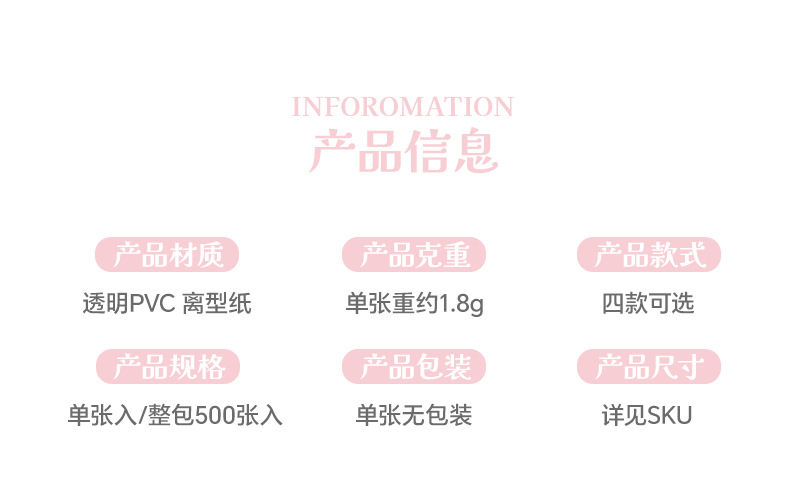 INFOROMATION
产品信息

产品材质
透明PVC 离型纸

产品克重
单张重约1.8g

产品款式
四款可选

产品规格
单张入/整包500张入

产品包装
单张无包装

产品尺寸
详见SKU