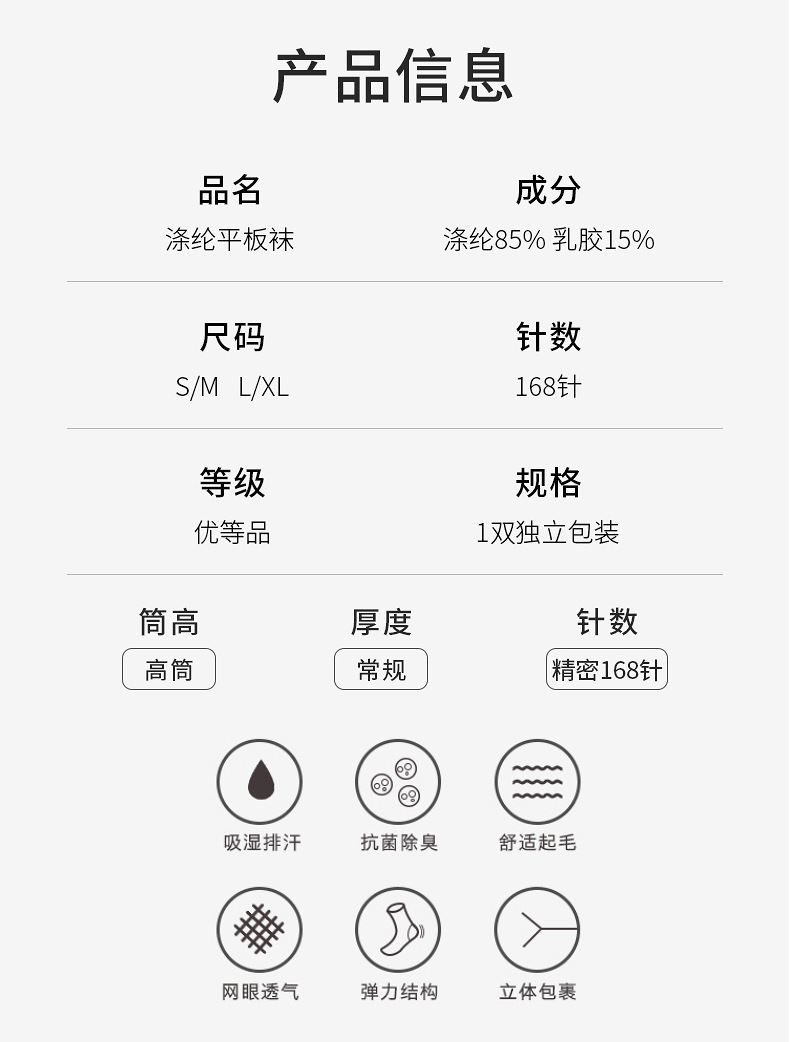 产品信息

品名
涤纶平板袜

成分
涤纶85% 乳胶15%

尺码
S/M L/XL

针数
168针

等级
优等品

规格
1双独立包装

筒高
高筒

厚度
常规

针数
精密168针

吸湿排汗

抗菌除臭

舒适起毛

网眼透气

弹力结构

立体包裹