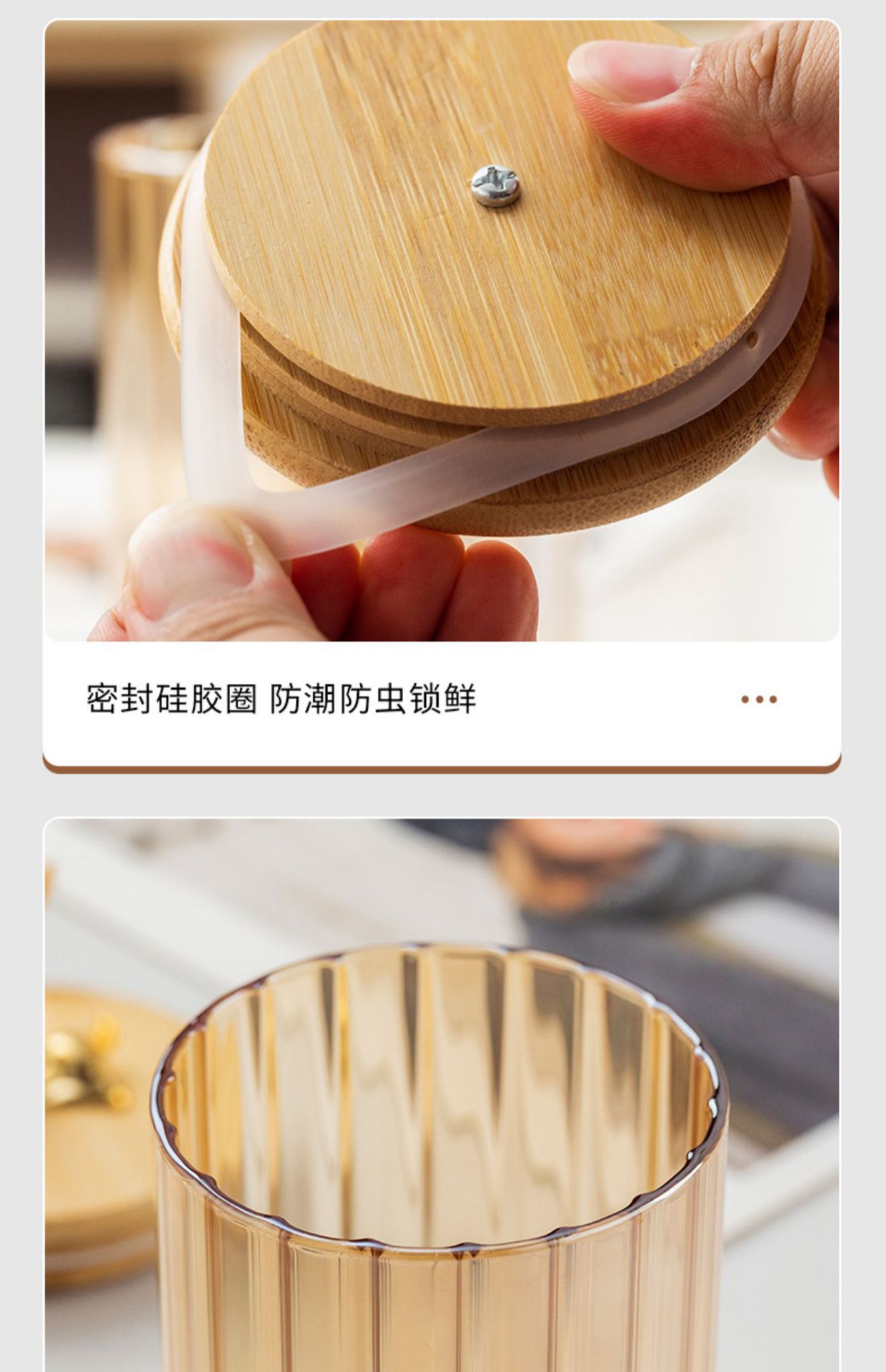 密封硅胶圈 防潮防虫锁鲜

...