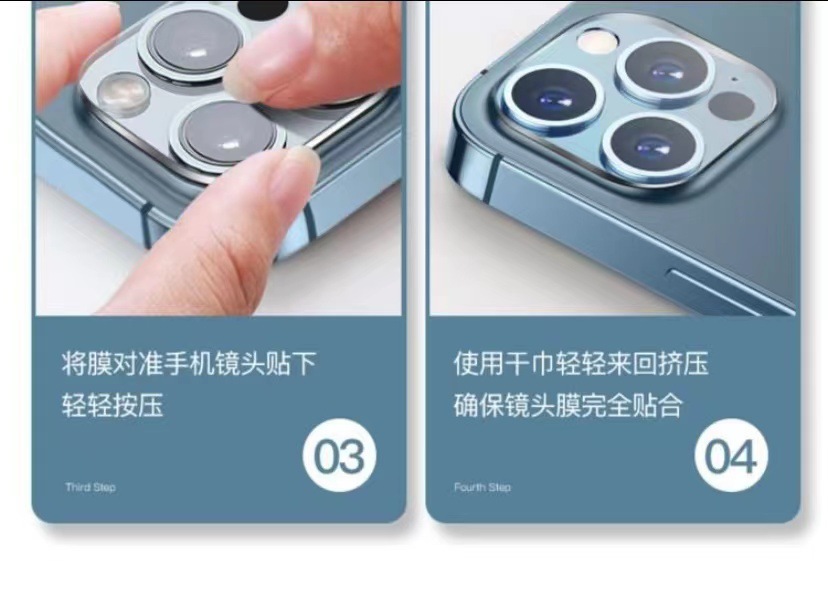 将膜对准手机镜头贴下
轻轻按压

03

Third Step

使用干巾轻轻来回挤压
确保镜头膜完全贴合

04

Fourth Step