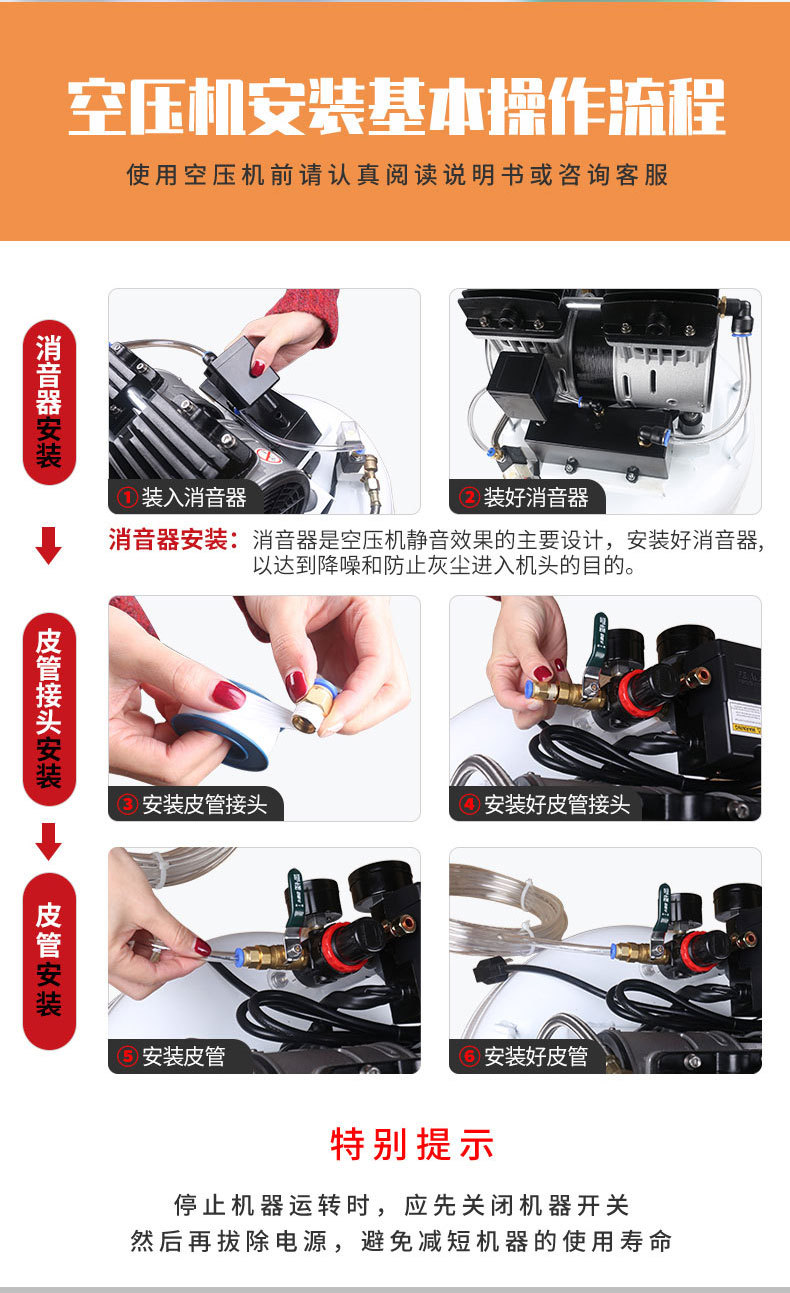 空压机安装基本操作流程

使用空压机前请认真阅读说明书或咨询客服

消音器安装

①装入消音器

②装好消音器

消音器安装：消音器是空压机静音效果的主要设计，安装好消音器，以达到降噪和防止灰尘进入机头的目的。

皮管接头安装

③安装皮管接头

④安装好皮管接头

皮管安装

⑤安装皮管

⑥安装好皮管

特别提示

停止机器运转时，应先关闭机器开关
然后再拔除电源，避免减短机器的使用寿命