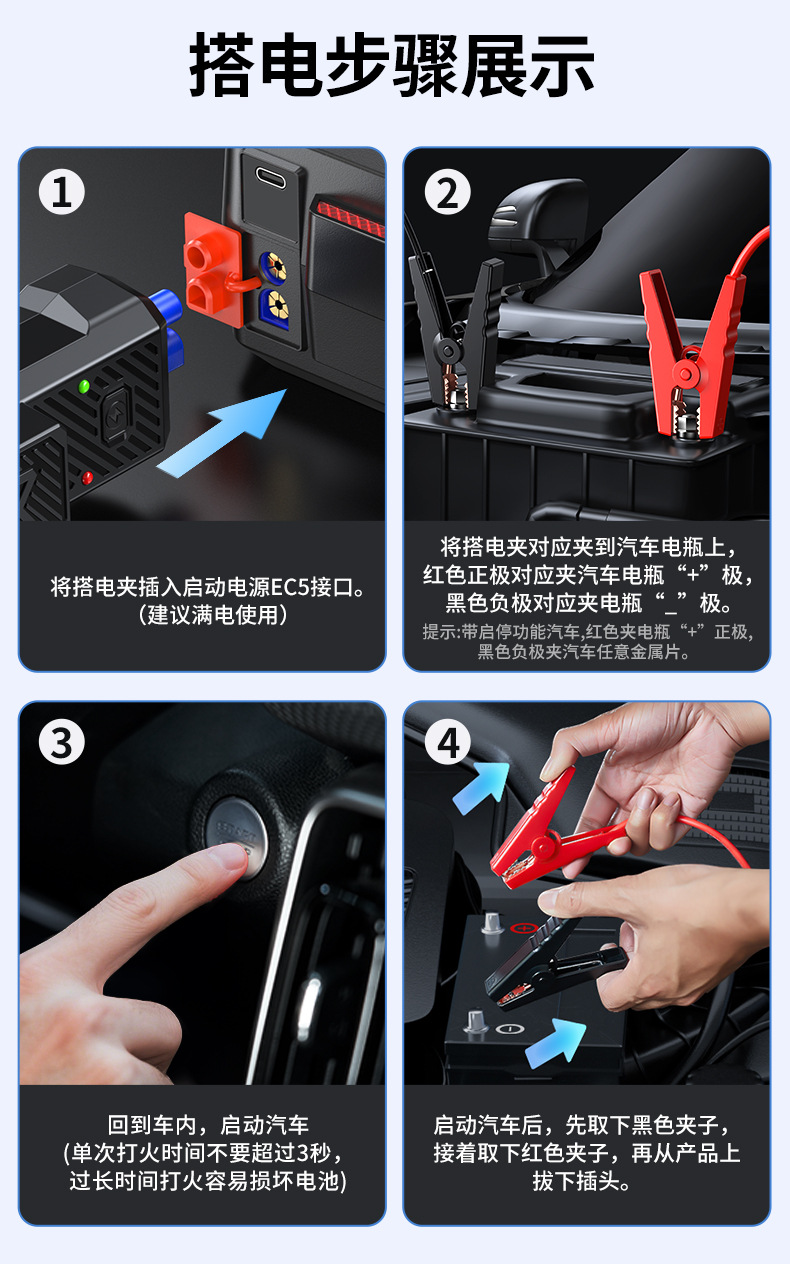 搭电步骤展示

1

将搭电夹插入启动电源EC5接口。
（建议满电使用）

2

将搭电夹对应夹到汽车电瓶上，
红色正极对应夹汽车电瓶“+”极，
黑色负极对应夹电瓶“_”极。
提示:带启停功能汽车,红色夹电瓶“+”正极,
黑色负极夹汽车任意金属片。

3

回到车内，启动汽车
(单次打火时间不要超过3秒，
过长时间打火容易损坏电池)

4

启动汽车后，先取下黑色夹子，
接着取下红色夹子，再从产品上
拔下插头。