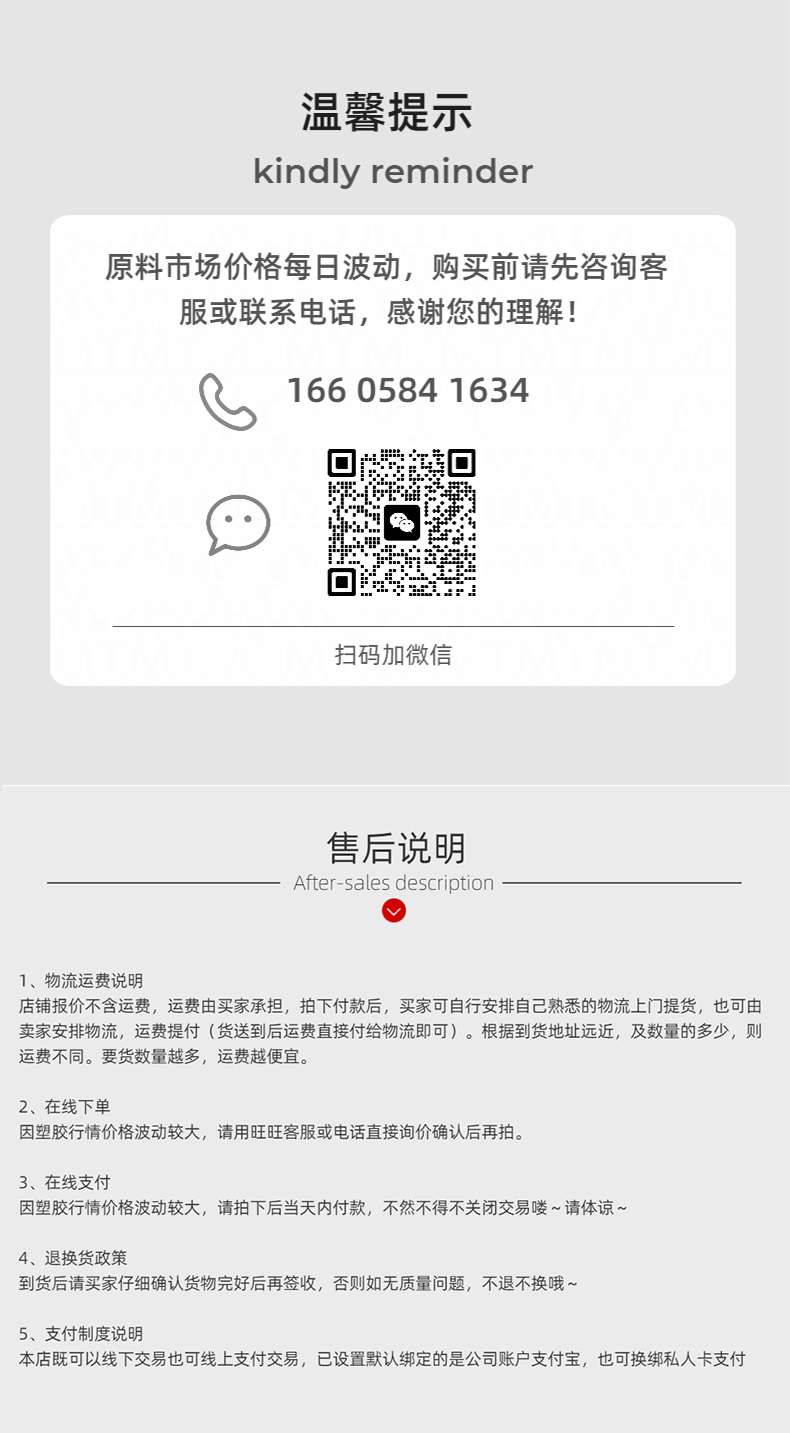 温馨提示
kindly reminder

原料市场价格每日波动，购买前请先咨询客服或联系电话，感谢您的理解！

166 0584 1634

扫码加微信

售后说明
After-sales description

1、物流运费说明
店铺报价不含运费，运费由买家承担，拍下付款后，买家可自行安排自己熟悉的物流上门提货，也可由卖家安排物流，运费提付（货送到后运费直接付给物流即可）。根据到货地址远近，及数量的多少，则运费不同。要货数量越多，运费越便宜。

2、在线下单
因塑胶行情价格波动较大，请用旺旺客服或电话直接询价确认后再拍。

3、在线支付
因塑胶行情价格波动较大，请拍下后当天内付款，不然不得不关闭交易喽～请体谅～

4、退换货政策
到货后请买家仔细确认货物完好后再签收，否则如无质量问题，不退不换哦～

5、支付制度说明
本店既可以线下交易也可线上支付交易，已设置默认绑定的是公司账户支付宝，也可换绑私人卡支付