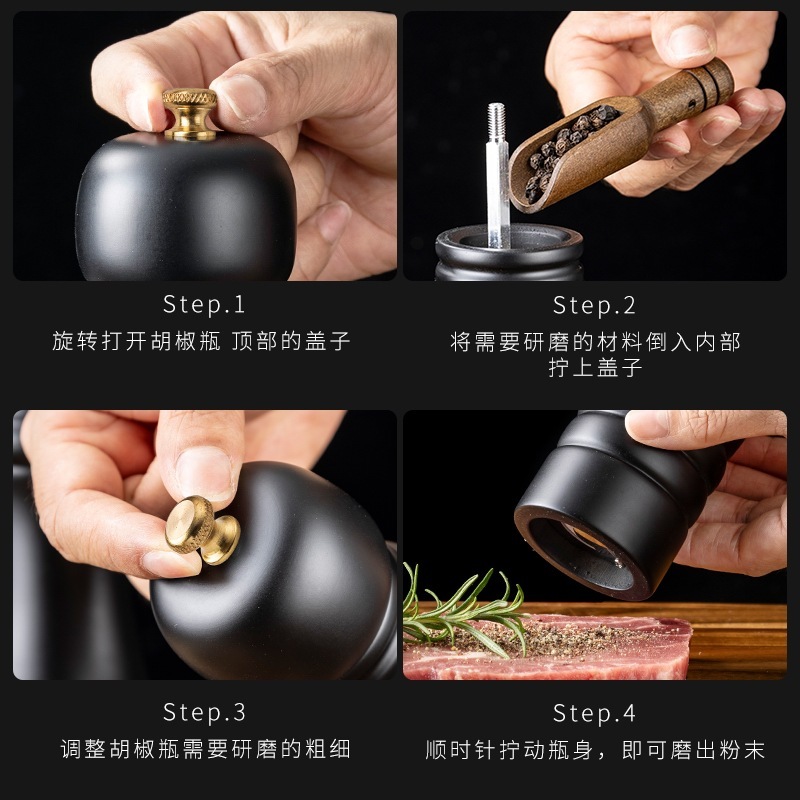 Step.1
旋转打开胡椒瓶 顶部的盖子

Step.2
将需要研磨的材料倒入内部
拧上盖子

Step.3
调整胡椒瓶需要研磨的粗细

Step.4
顺时针拧动瓶身，即可磨出粉末