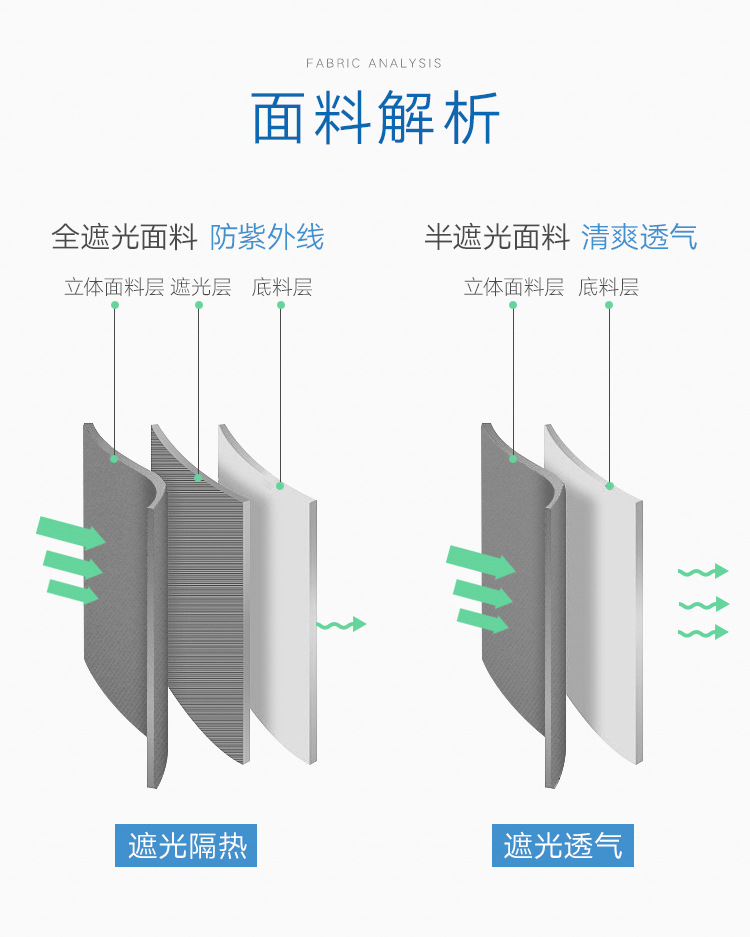 FABRIC ANALYSIS

面料解析

全遮光面料 防紫外线

立体面料层 遮光层 底料层

遮光隔热

半遮光面料 清爽透气

立体面料层 底料层

遮光透气