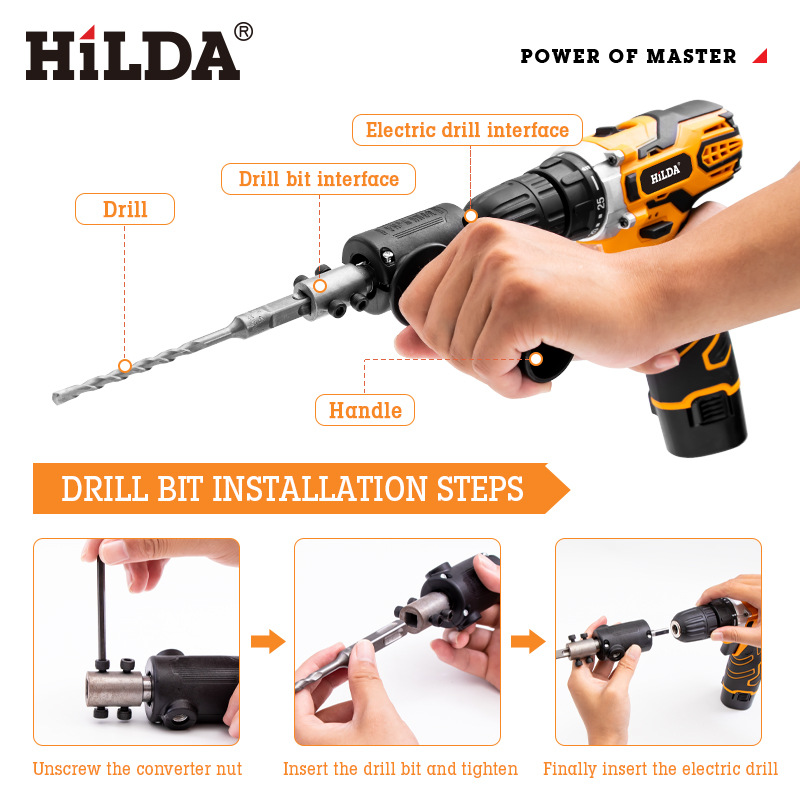 HiLDA®

POWER OF MASTER

Electric drill interface

Drill bit interface

Drill

HiLDA

25

Handle

DRILL BIT INSTALLATION STEPS

Unscrew the converter nut

Insert the drill bit and tighten

Finally insert the electric drill