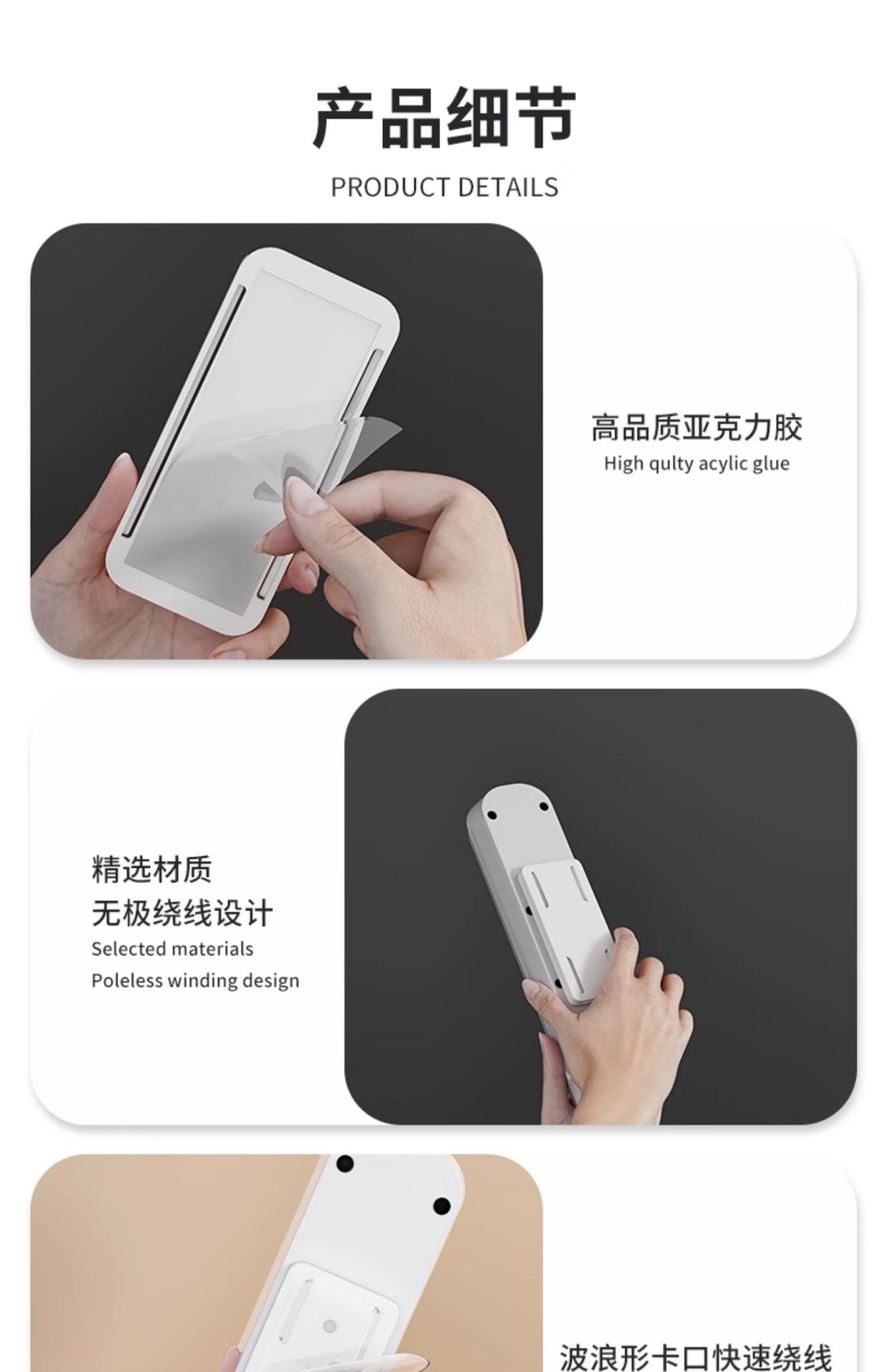 产品细节

PRODUCT DETAILS

高品质亚克力胶
High qulty acylic glue

精选材质
无极绕线设计
Selected materials
Poleless winding design

波浪形卡口快速绕线