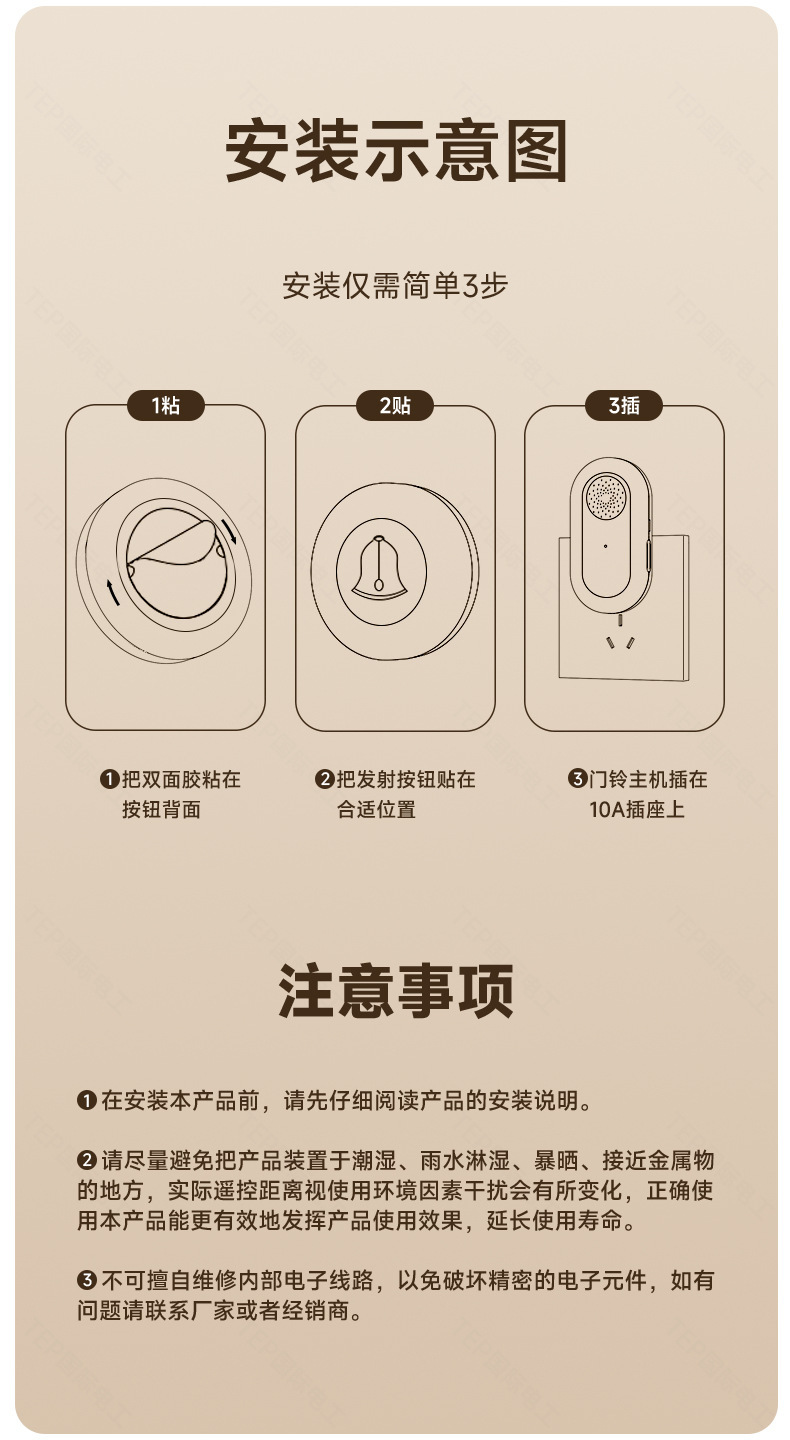 安装示意图

安装仅需简单3步

1粘

2贴

3插

❶把双面胶粘在按钮背面

❷把发射按钮贴在合适位置

❸门铃主机插在10A插座上

注意事项

❶在安装本产品前，请先仔细阅读产品的安装说明。

❷请尽量避免把产品装置于潮湿、雨水淋湿、暴晒、接近金属物的地方，实际遥控距离视使用环境因素干扰会有所变化，正确使用本产品能更有效地发挥产品使用效果，延长使用寿命。

❸不可擅自维修内部电子线路，以免破坏精密的电子元件，如有问题请联系厂家或者经销商。