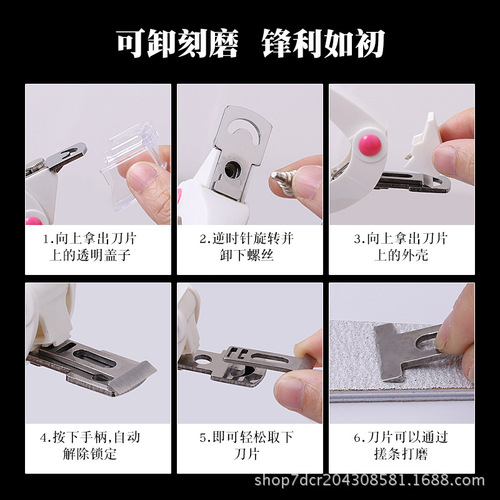 可卸刻磨 锋利如初

1.向上拿出刀片上的透明盖子

2.逆时针旋转并卸下螺丝

3.向上拿出刀片上的外壳

4.按下手柄,自动解除锁定

5.即可轻松取下刀片

6.刀片可以通过搓条打磨

shop7dcr204308581.1688.com