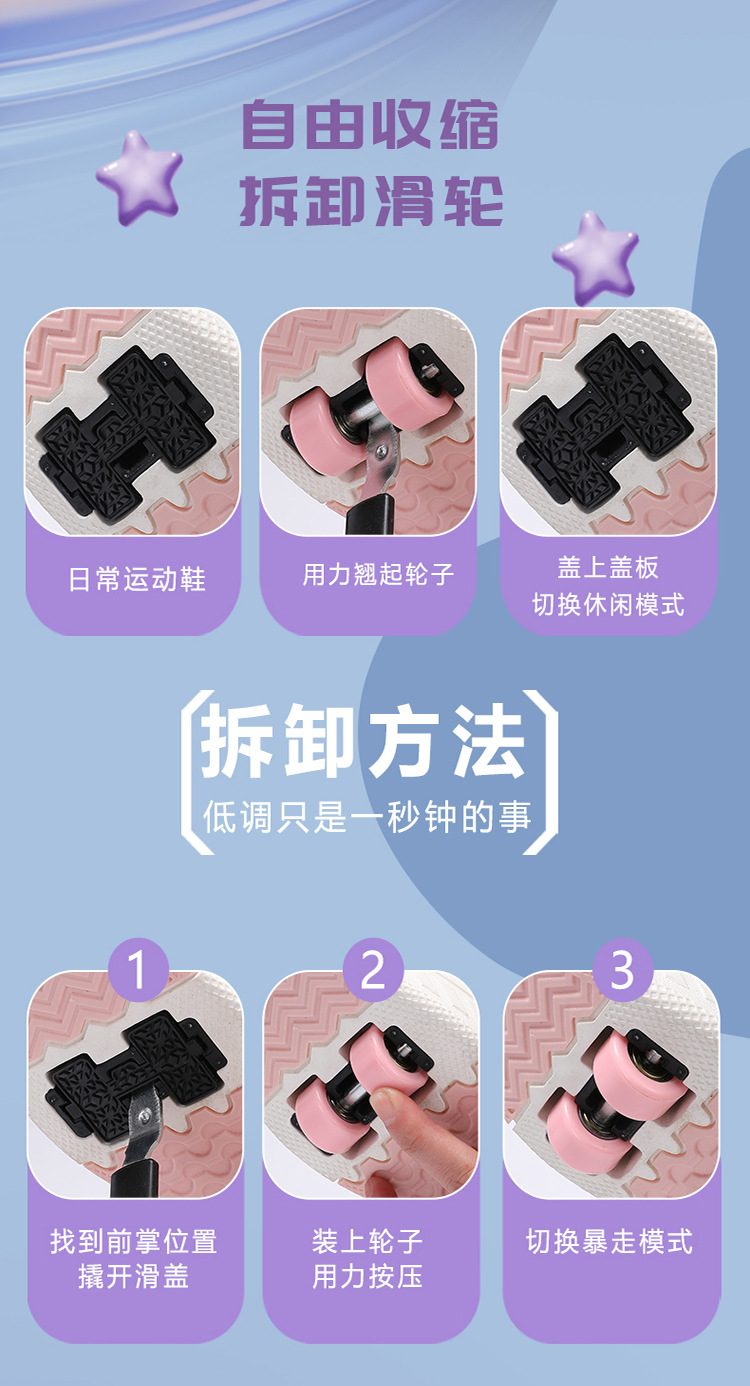 自由收缩
拆卸滑轮

日常运动鞋

用力翘起轮子

盖上盖板
切换休闲模式

拆卸方法
低调只是一秒钟的事

1
找到前掌位置
撬开滑盖

2
装上轮子
用力按压

3
切换暴走模式