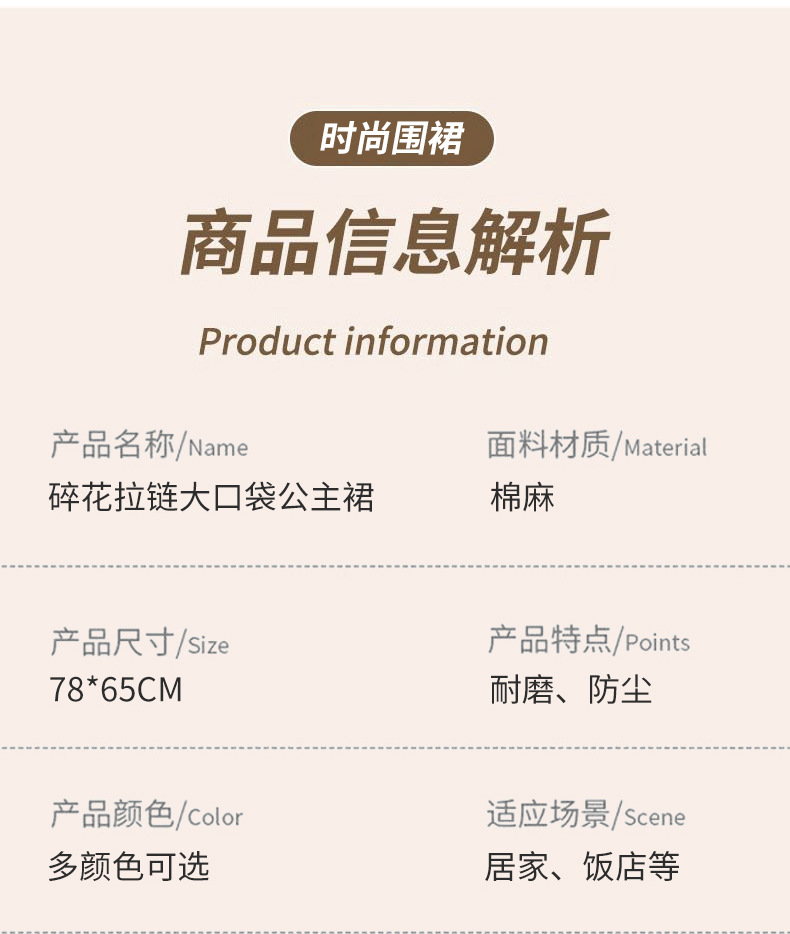 时尚围裙

商品信息解析

Product information

产品名称/Name
碎花拉链大口袋公主裙

面料材质/Material
棉麻

产品尺寸/Size
78*65CM

产品特点/Points
耐磨、防尘

产品颜色/Color
多颜色可选

适应场景/Scene
居家、饭店等