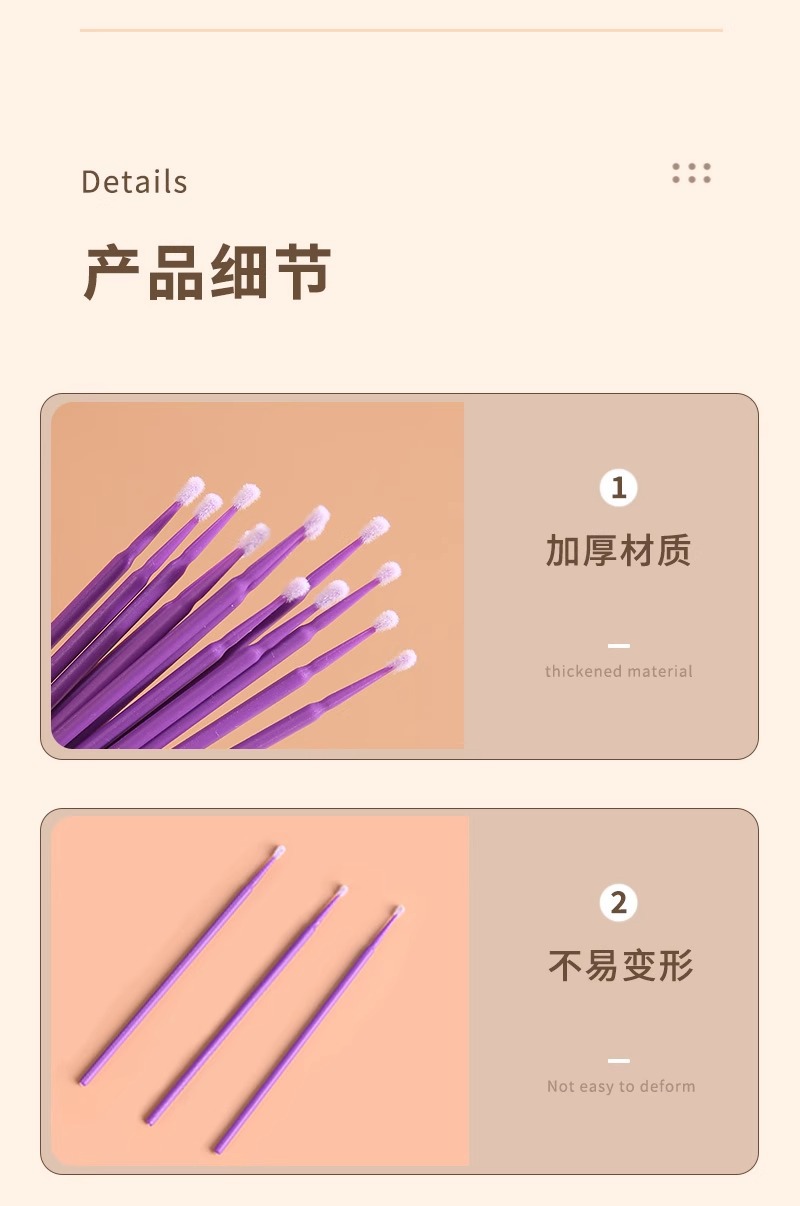 Details

产品细节

1

加厚材质

thickened material

2

不易变形

Not easy to deform