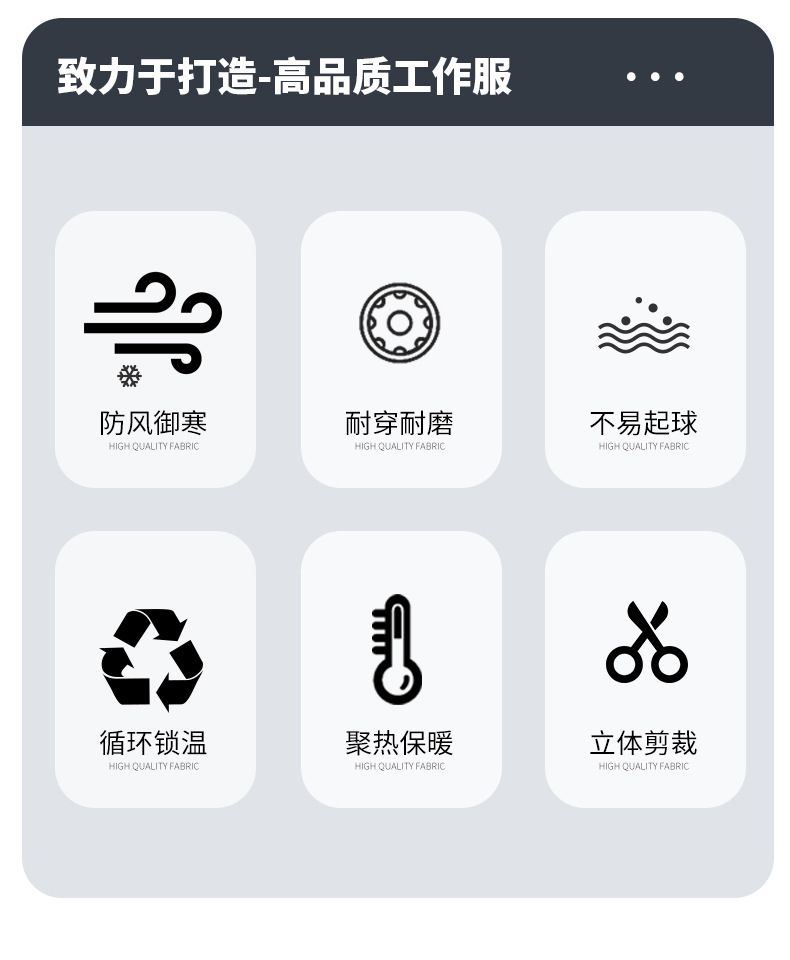 致力于打造-高品质工作服

防风御寒
HIGH QUALITY FABRIC

耐穿耐磨
HIGH QUALITY FABRIC

不易起球
HIGH QUALITY FABRIC

循环锁温
HIGH QUALITY FABRIC

聚热保暖
HIGH QUALITY FABRIC

立体剪裁
HIGH QUALITY FABRIC