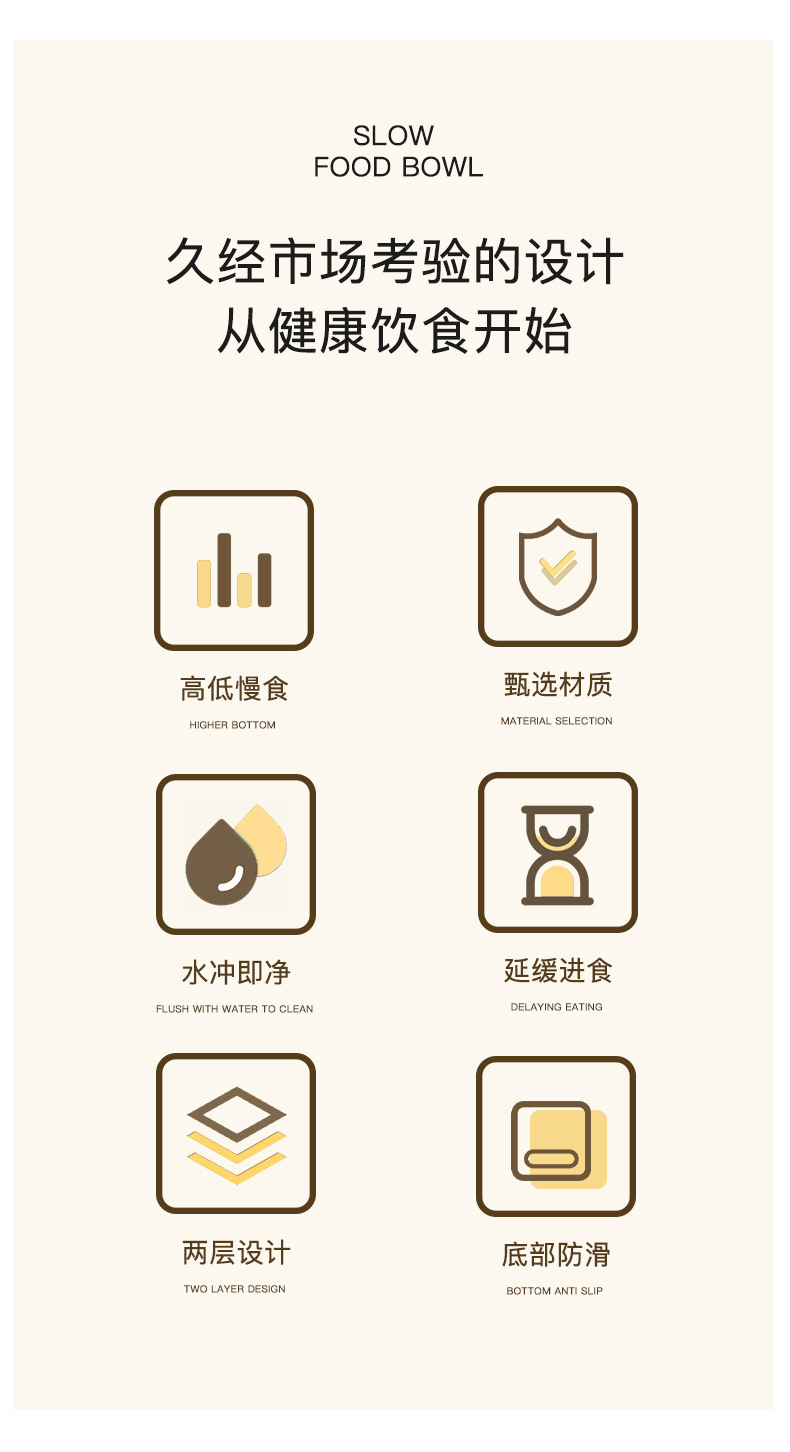 SLOW
FOOD BOWL

久经市场考验的设计
从健康饮食开始

高低慢食
HIGHER BOTTOM

甄选材质
MATERIAL SELECTION

水冲即净
FLUSH WITH WATER TO CLEAN

延缓进食
DELAYING EATING

两层设计
TWO LAYER DESIGN

底部防滑
BOTTOM ANTI SLIP