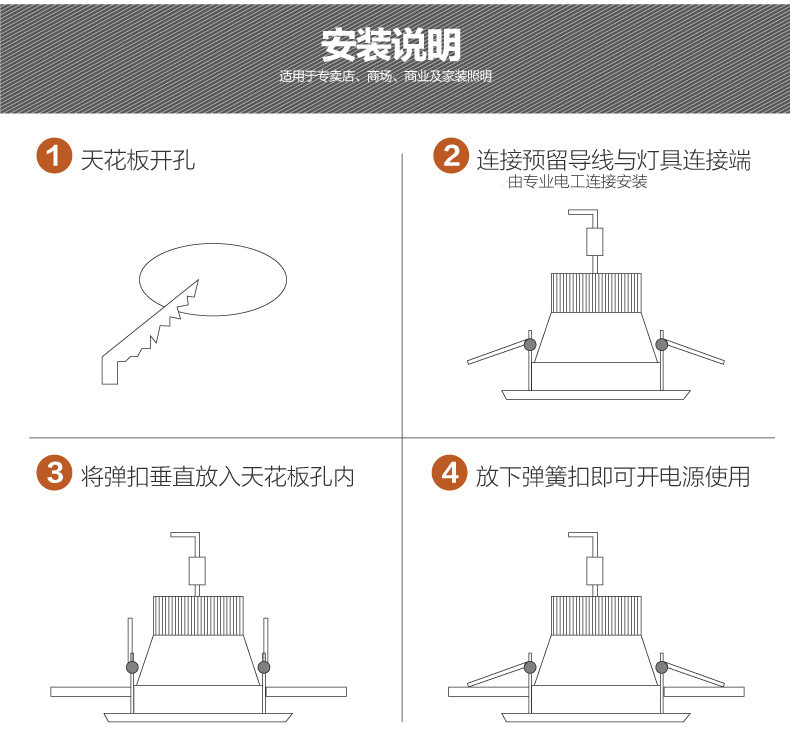 安装说明
适用于专卖店、商场、商业及家装照明

1 天花板开孔

2 连接预留导线与灯具连接端
由专业电工连接安装

3 将弹扣垂直放入天花板孔内

4 放下弹簧扣即可开电源使用