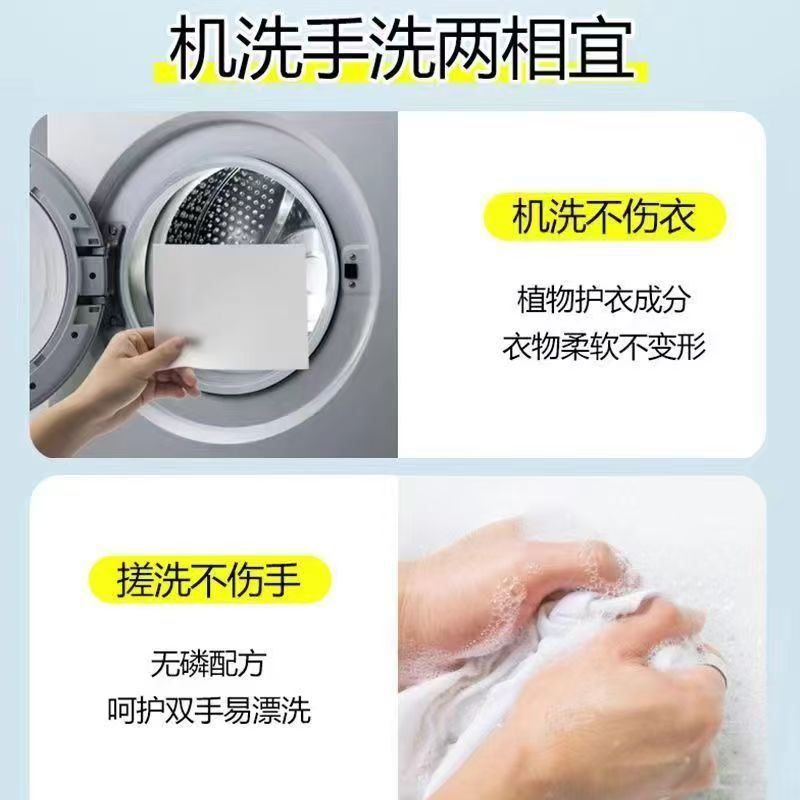 机洗手洗两相宜

机洗不伤衣

植物护衣成分
衣物柔软不变形

搓洗不伤手

无磷配方
呵护双手易漂洗