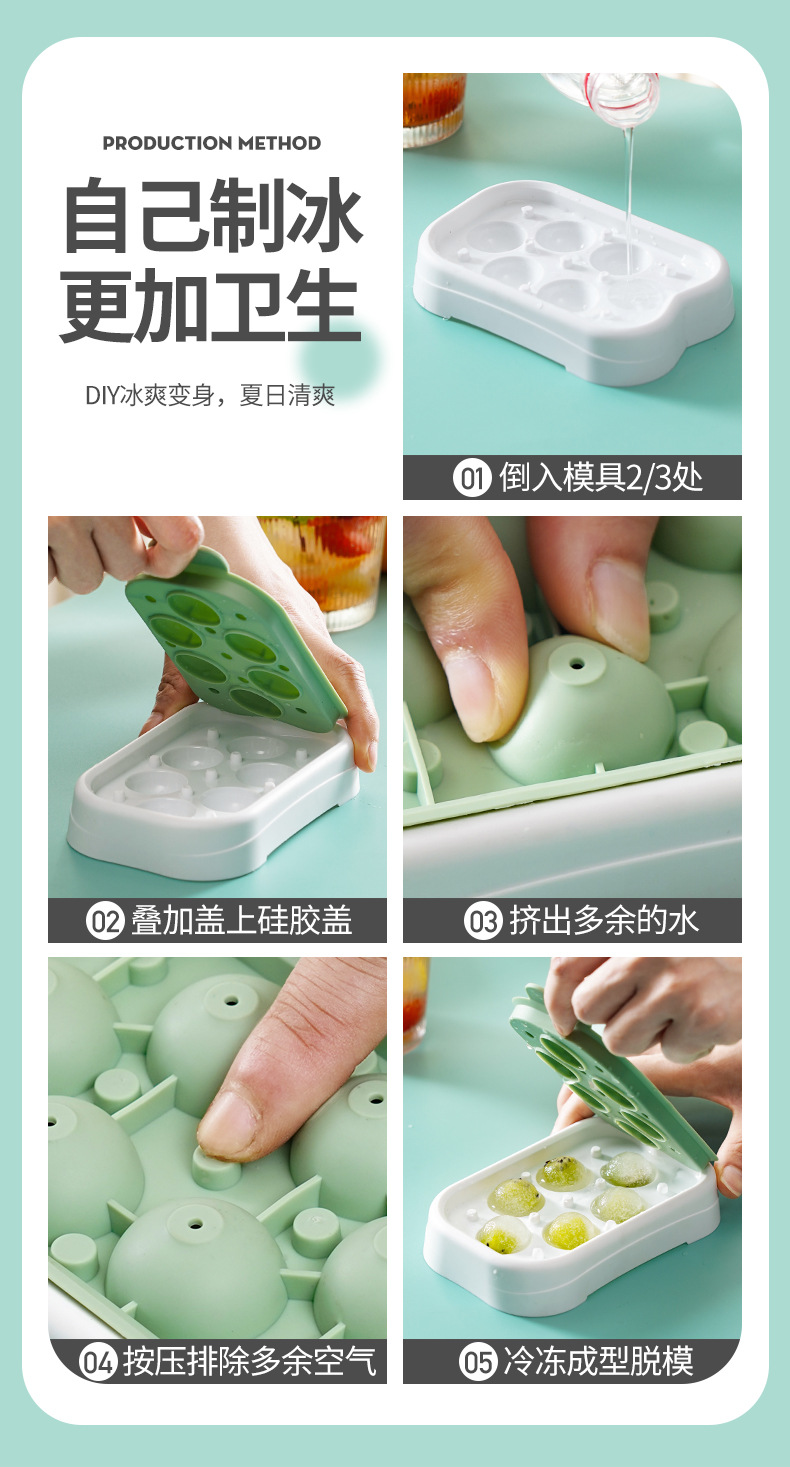 PRODUCTION METHOD

自己制冰
更加卫生

DIY冰爽变身，夏日清爽

01 倒入模具2/3处

02 叠加盖上硅胶盖

03 挤出多余的水

04 按压排除多余空气

05 冷冻成型脱模