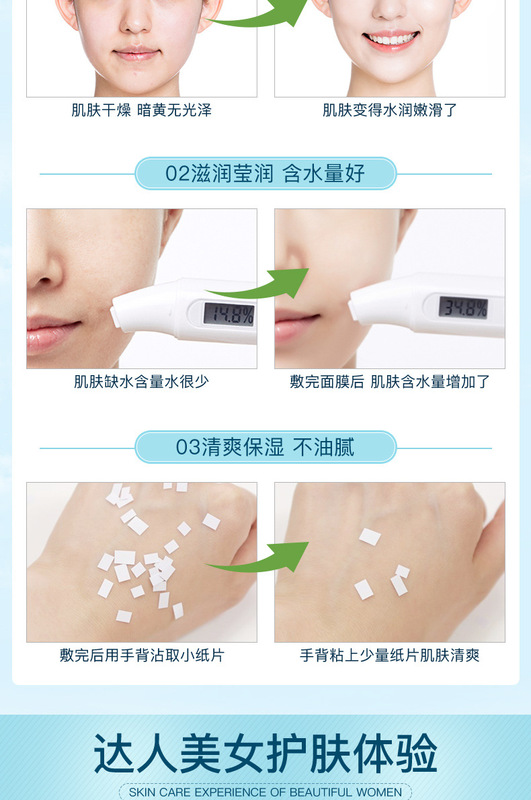 肌肤干燥 暗黄无光泽

肌肤变得水润嫩滑了

02滋润莹润 含水量好

14.8%

34.8%

肌肤缺水含量水很少

敷完面膜后 肌肤含水量增加了

03清爽保湿 不油腻

敷完后用手背沾取小纸片

手背粘上少量纸片肌肤清爽

达人美女护肤体验

SKIN CARE EXPERIENCE OF BEAUTIFUL WOMEN