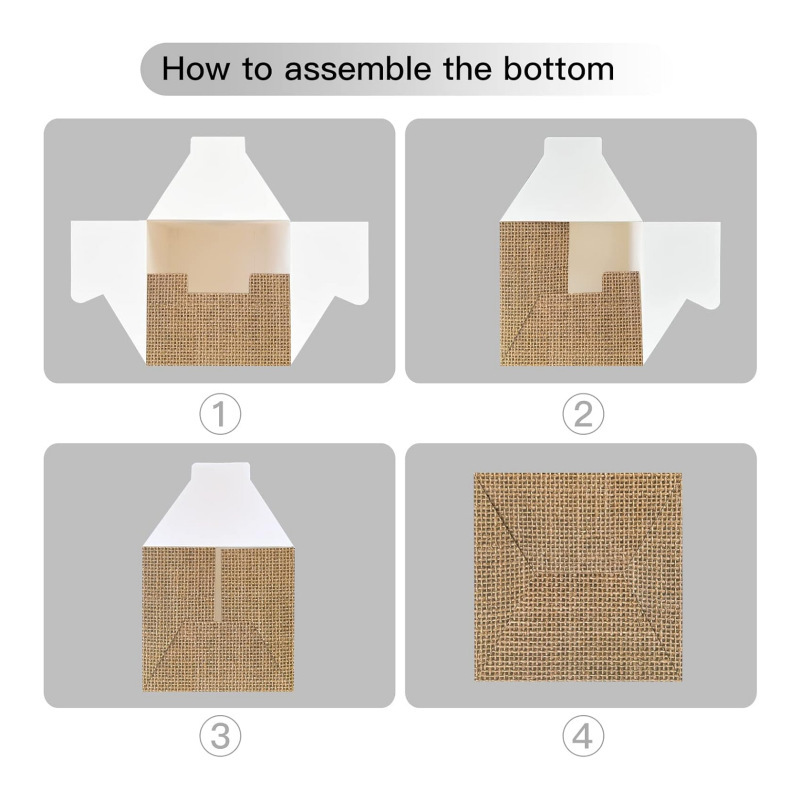 How to assemble the bottom

①

②

③

④