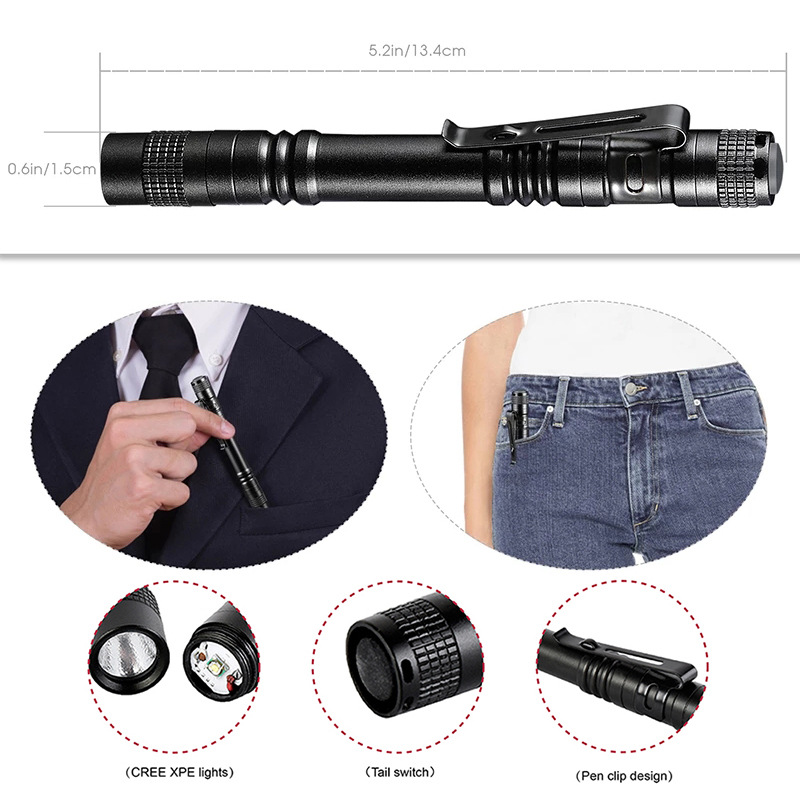 5.2in/13.4cm

0.6in/1.5cm

(CREE XPE lights)

(Tail switch)

(Pen clip design)