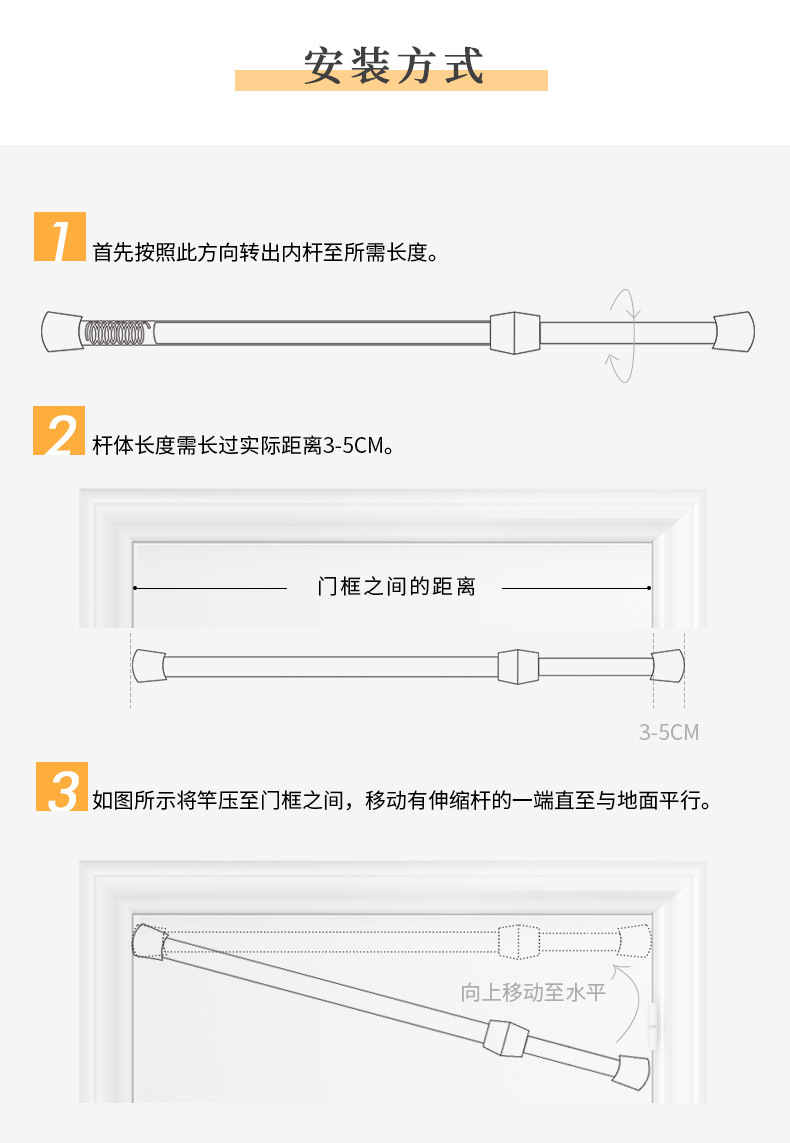 安装方式

1 首先按照此方向转出内杆至所需长度。

2 杆体长度需长过实际距离3-5CM。

门框之间的距离

3-5CM

3 如图所示将竿压至门框之间，移动有伸缩杆的一端直至与地面平行。

向上移动至水平