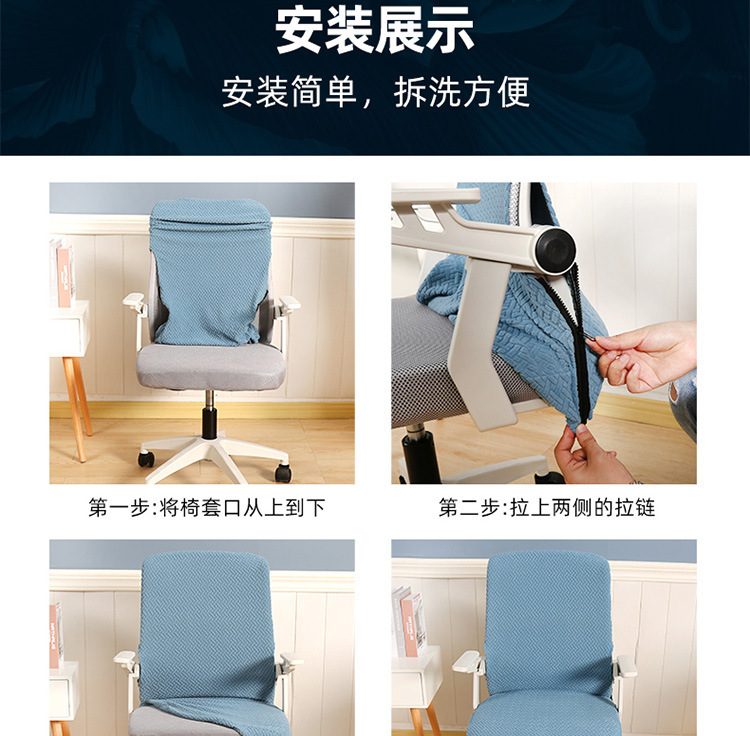 安装展示

安装简单，拆洗方便

第一步:将椅套口从上到下

第二步:拉上两侧的拉链