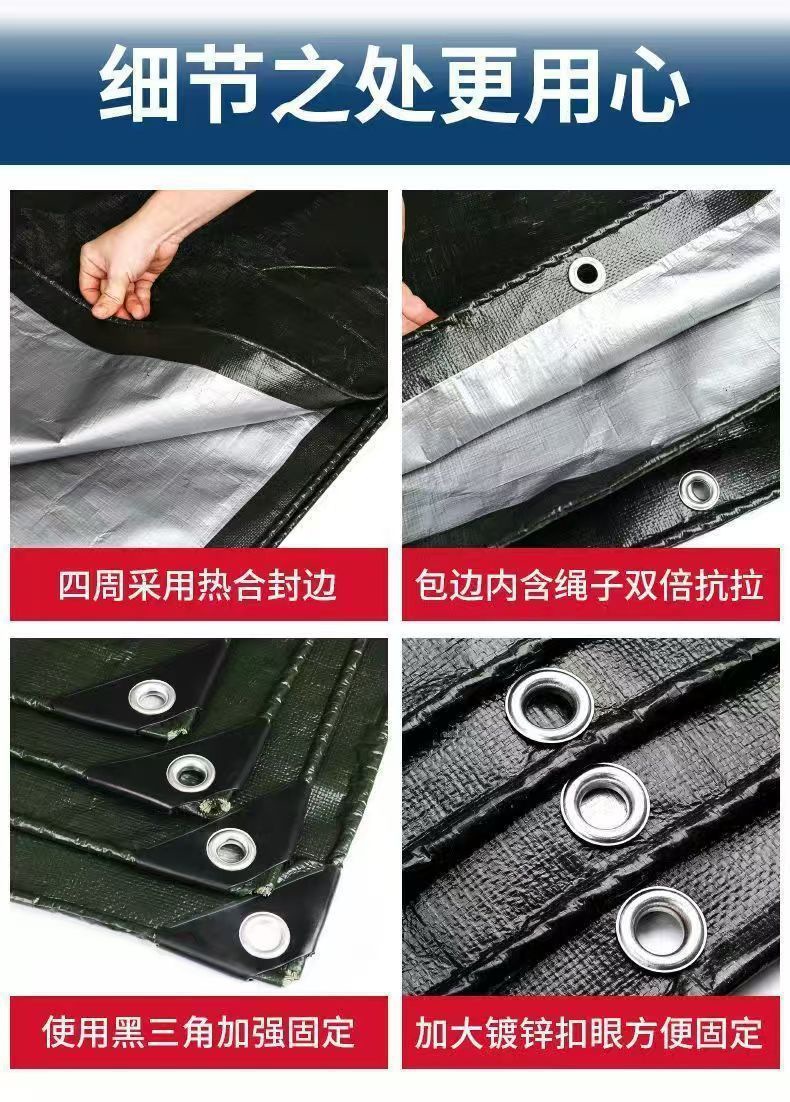 细节之处更用心

四周采用热合封边

包边内含绳子双倍抗拉

使用黑三角加强固定

加大镀锌扣眼方便固定