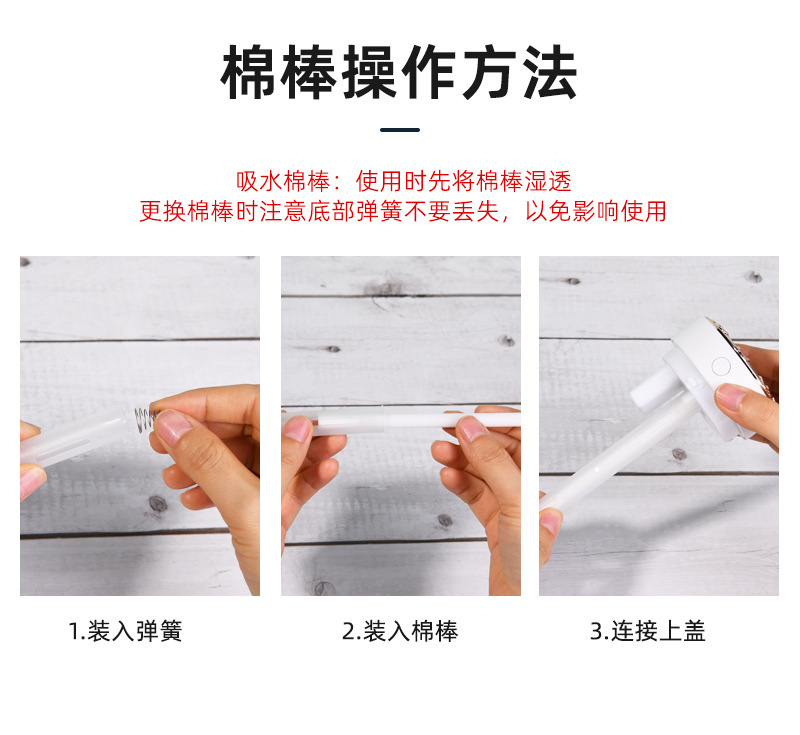 棉棒操作方法

吸水棉棒：使用时先将棉棒湿透
更换棉棒时注意底部弹簧不要丢失，以免影响使用

1.装入弹簧

2.装入棉棒

3.连接上盖