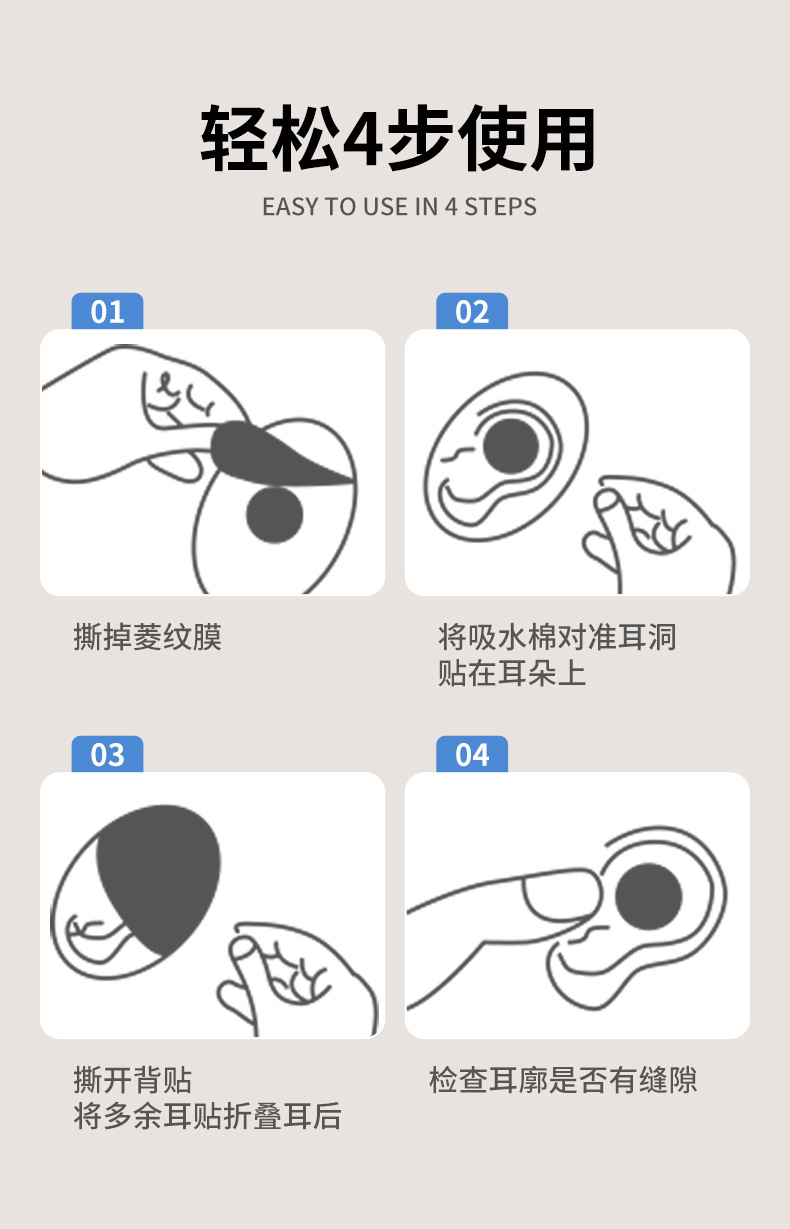 轻松4步使用

EASY TO USE IN 4 STEPS

01

撕掉菱纹膜

02

将吸水棉对准耳洞
贴在耳朵上

03

撕开背贴
将多余耳贴折叠耳后

04

检查耳廓是否有缝隙