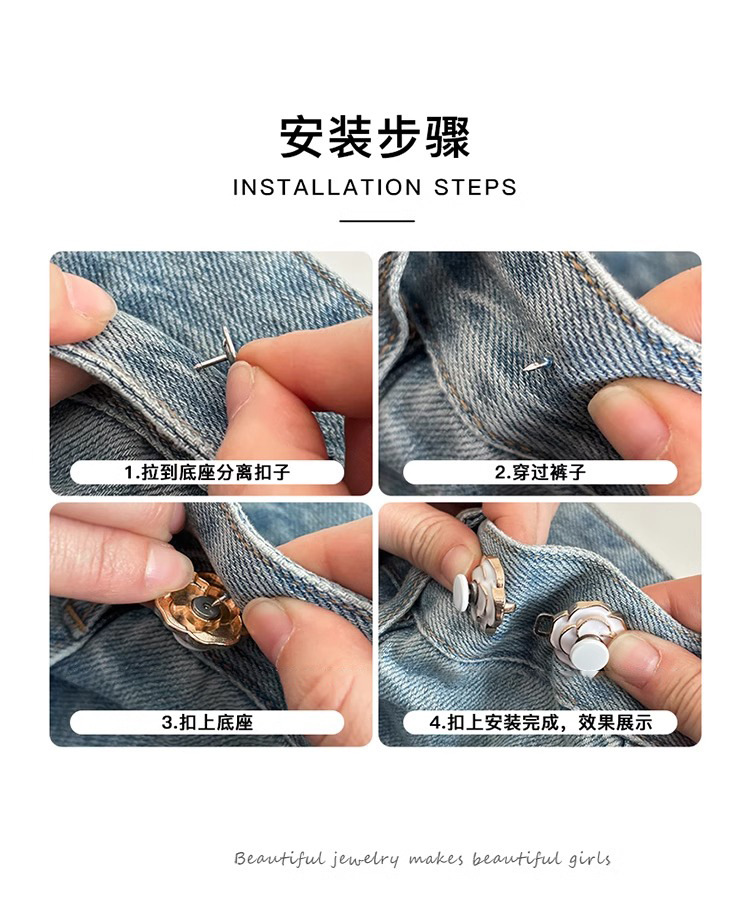 安装步骤

INSTALLATION STEPS

1.拉到底座分离扣子

2.穿过裤子

3.扣上底座

4.扣上安装完成，效果展示

Beautiful jewelry makes beautiful girls