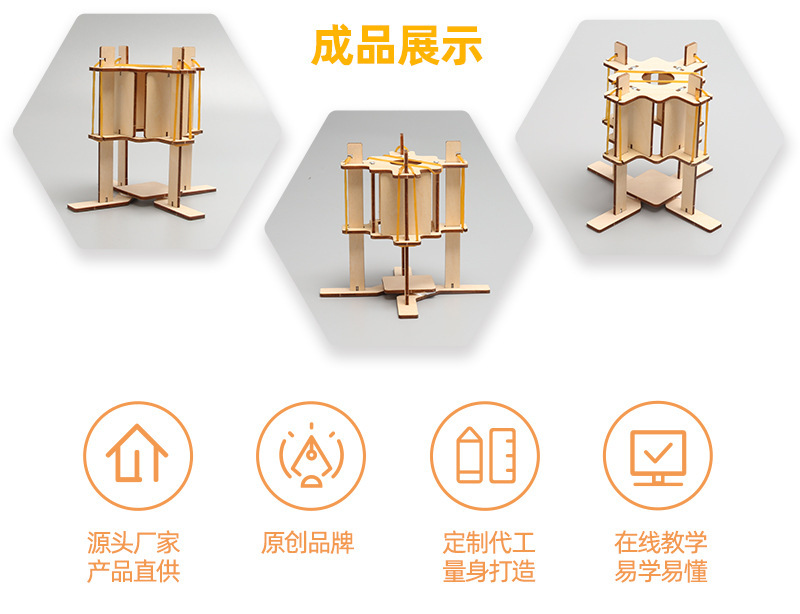 成品展示

源头厂家
产品直供

原创品牌

定制代工
量身打造

在线教学
易学易懂