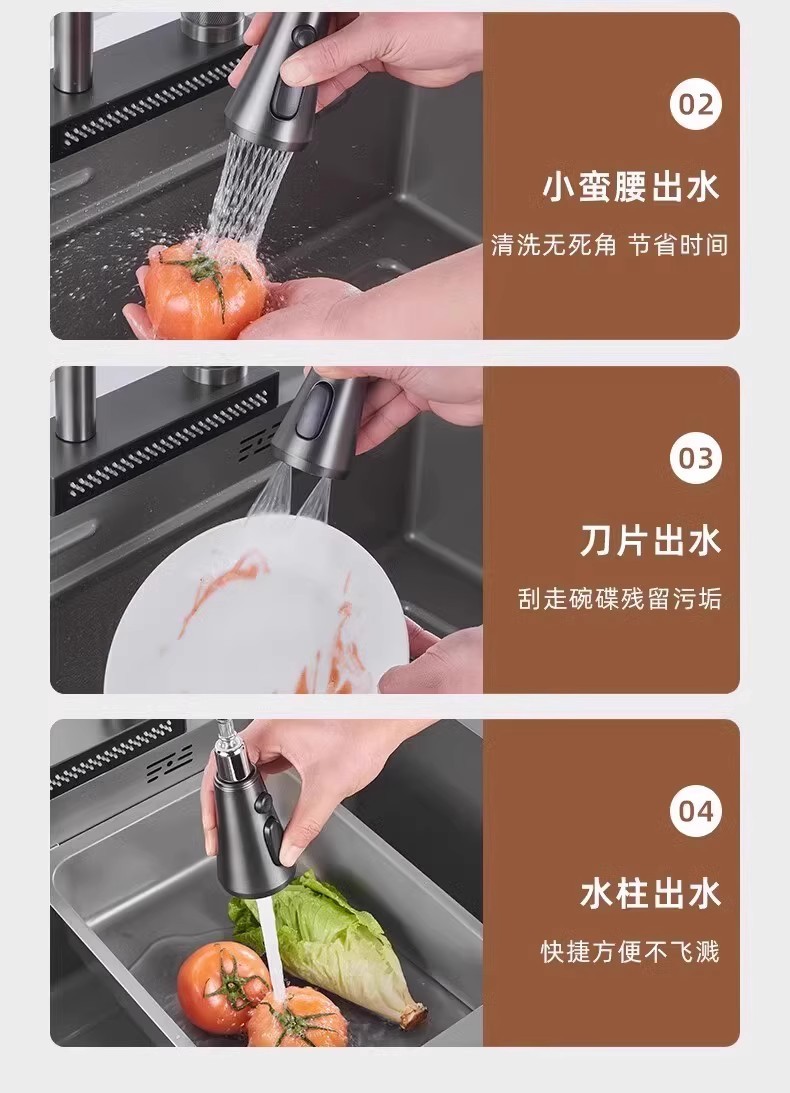 02

小蛮腰出水

清洗无死角 节省时间

03

刀片出水

刮走碗碟残留污垢

04

水柱出水

快捷方便不飞溅