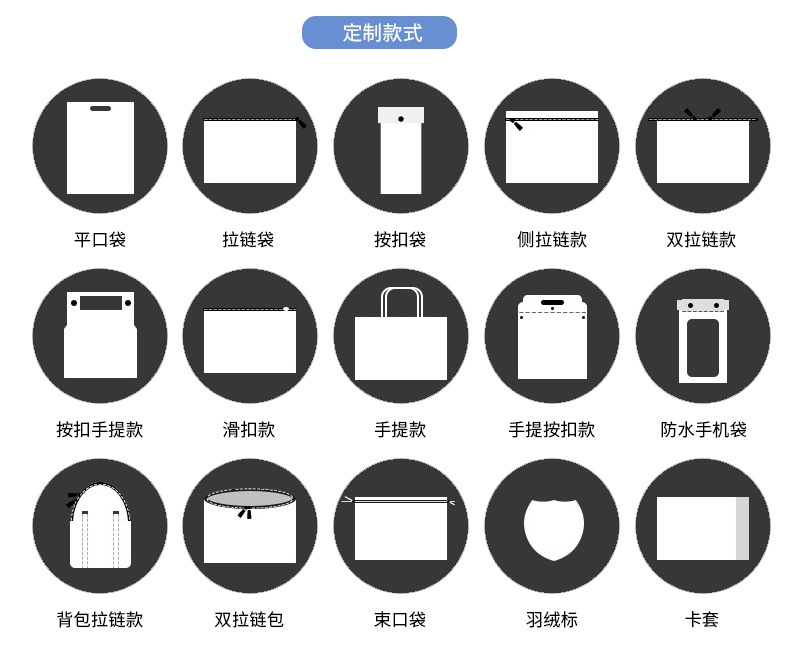 定制款式

平口袋

拉链袋

按扣袋

侧拉链款

双拉链款

按扣手提款

滑扣款

手提款

手提按扣款

防水手机袋

背包拉链款

双拉链包

束口袋

羽绒标

卡套