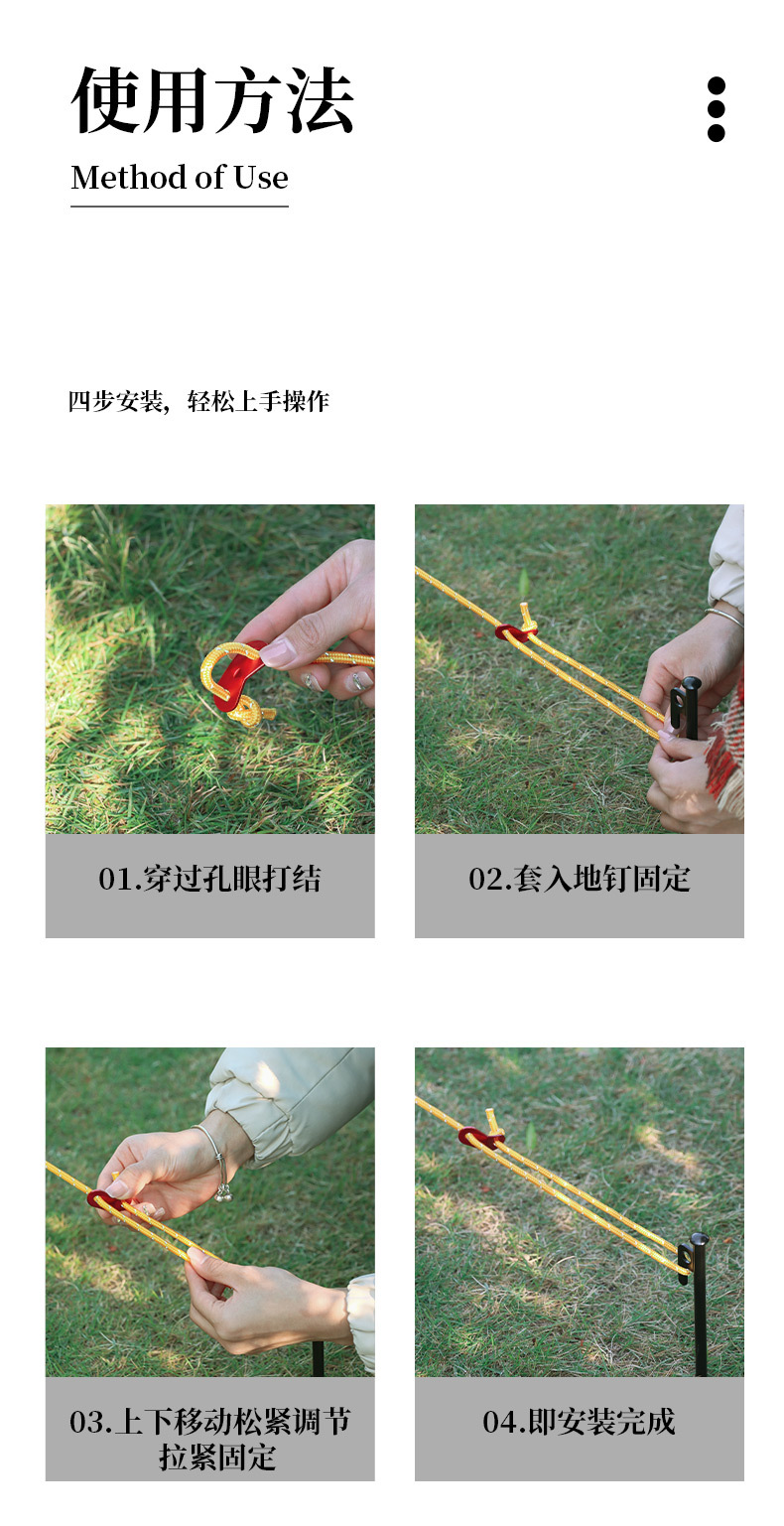 使用方法

Method of Use

四步安装，轻松上手操作

01.穿过孔眼打结

02.套入地钉固定

03.上下移动松紧调节拉紧固定

04.即安装完成