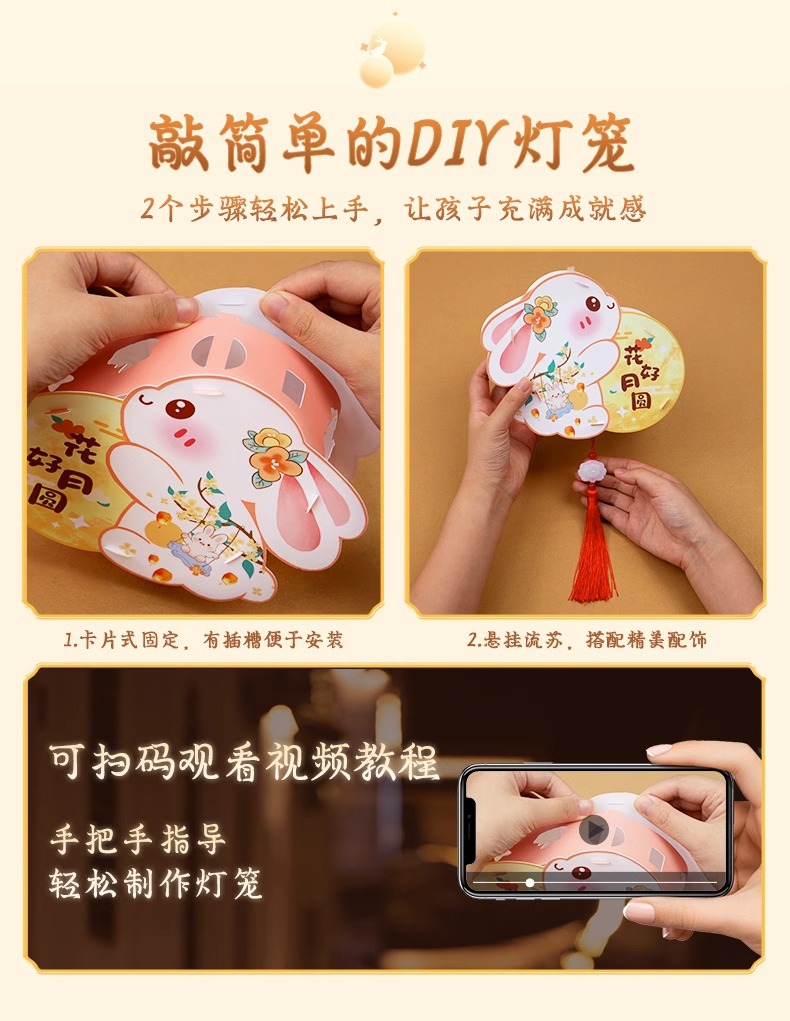 敲简单的DIY灯笼

2个步骤轻松上手，让孩子充满成就感

花好月圆

花好月圆

1.卡片式固定，有插槽便于安装

2.悬挂流苏，搭配精美配饰

可扫码观看视频教程

手把手指导
轻松制作灯笼