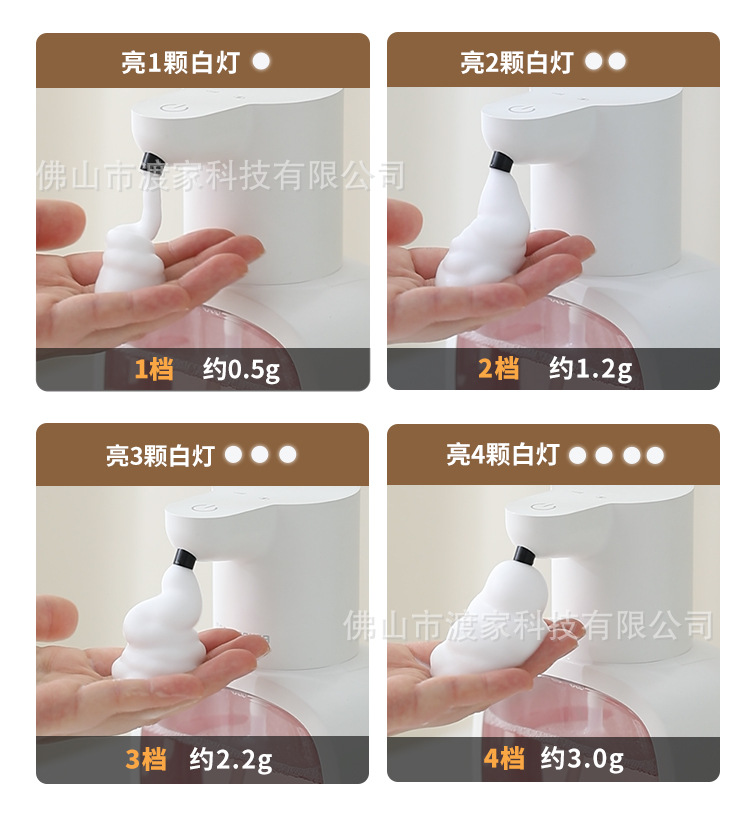 亮1颗白灯

佛山市渡家科技有限公司

1档 约0.5g

亮2颗白灯

2档 约1.2g

亮3颗白灯

3档 约2.2g

亮4颗白灯

佛山市渡家科技有限公司

4档 约3.0g