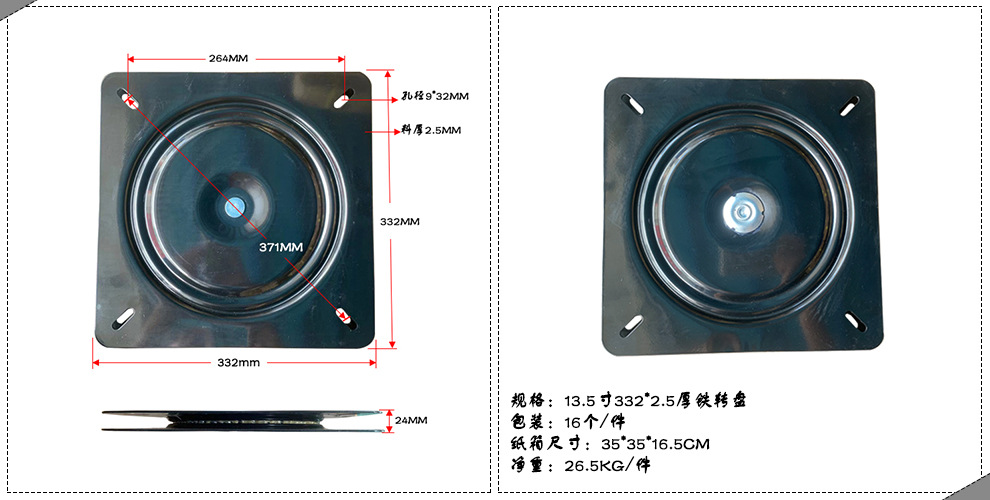 264MM

孔径9*32MM

料厚2.5MM

332MM

371MM

332mm

24MM

规格：13.5寸332*2.5厚铁转盘
包装：16个/件
纸箱尺寸：35*35*16.5CM
净重：26.5KG/件