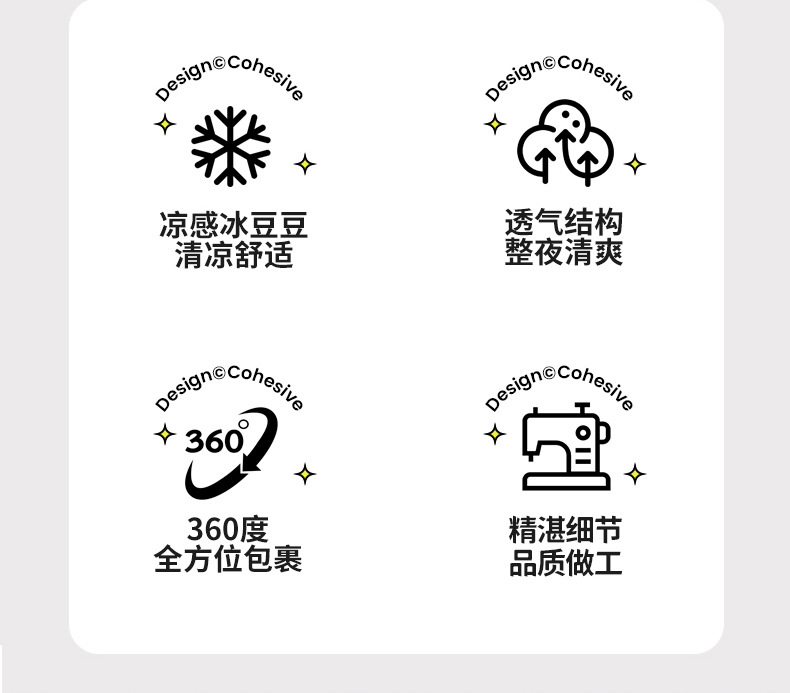 Design©Cohesive

凉感冰豆豆
清凉舒适

Design©Cohesive

透气结构
整夜清爽

Design©Cohesive

360°

360度
全方位包裹

Design©Cohesive

精湛细节
品质做工