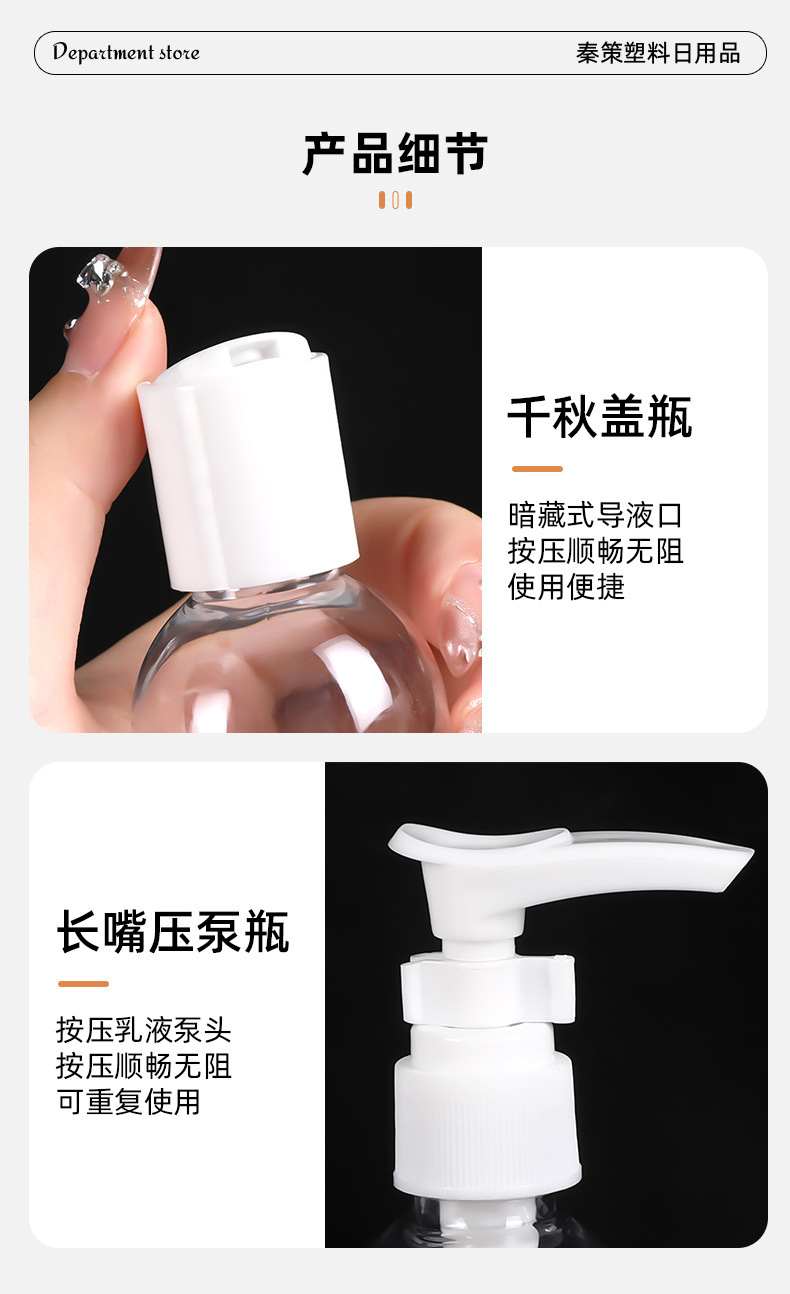 Department store

秦策塑料日用品

产品细节

千秋盖瓶

暗藏式导液口
按压顺畅无阻
使用便捷

长嘴压泵瓶

按压乳液泵头
按压顺畅无阻
可重复使用