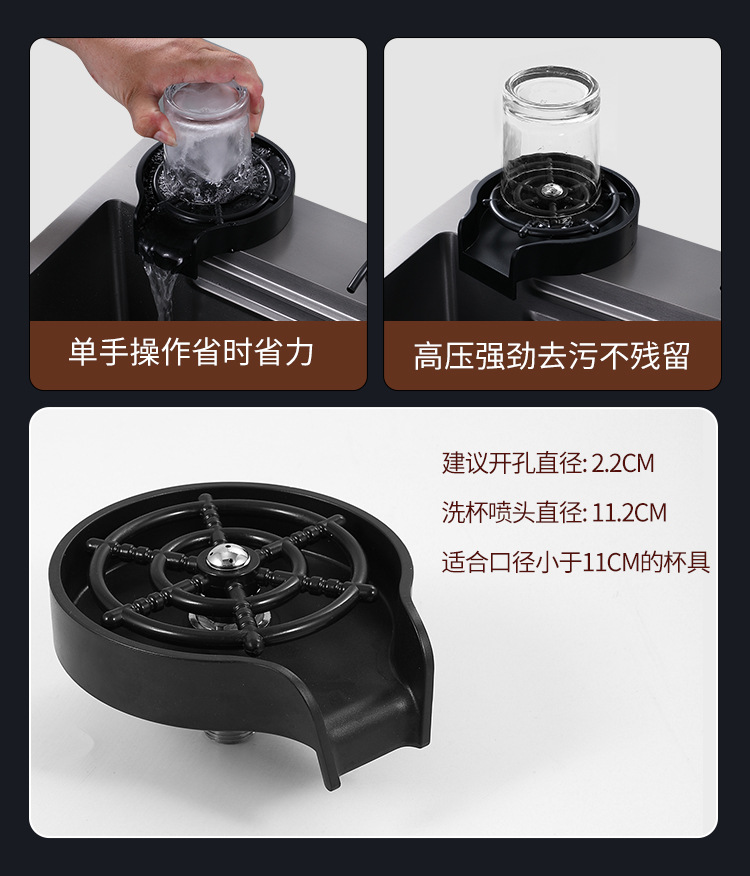 单手操作省时省力

高压强劲去污不残留

建议开孔直径: 2.2CM

洗杯喷头直径: 11.2CM

适合口径小于11CM的杯具