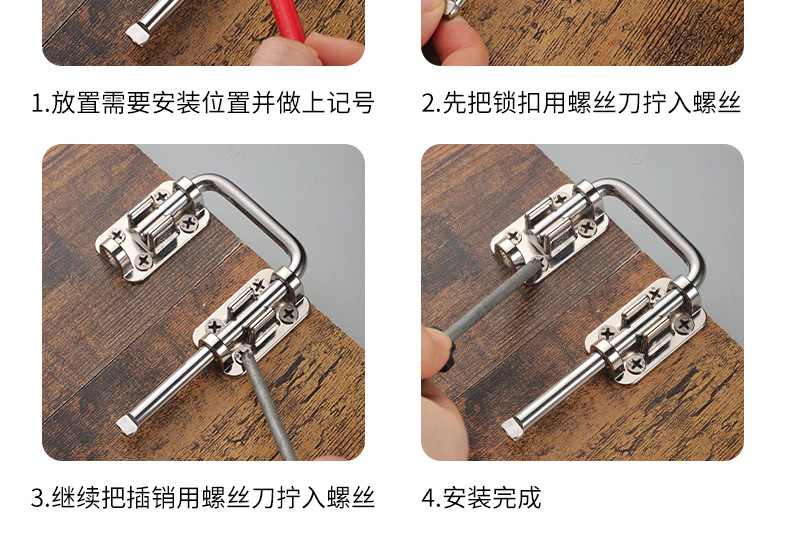 1.放置需要安装位置并做上记号

2.先把锁扣用螺丝刀拧入螺丝

3.继续把插销用螺丝刀拧入螺丝

4.安装完成