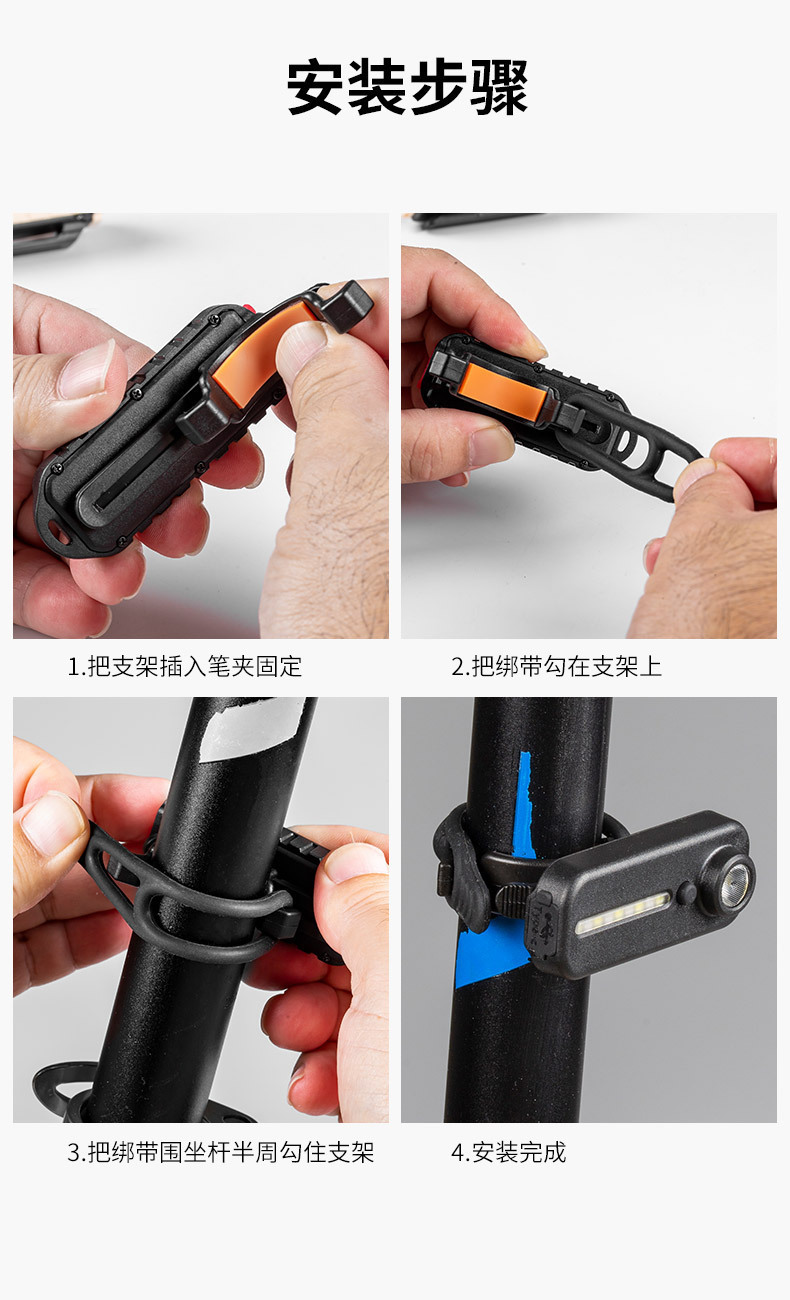 安装步骤

1.把支架插入笔夹固定

2.把绑带勾在支架上

3.把绑带围坐杆半周勾住支架

4.安装完成