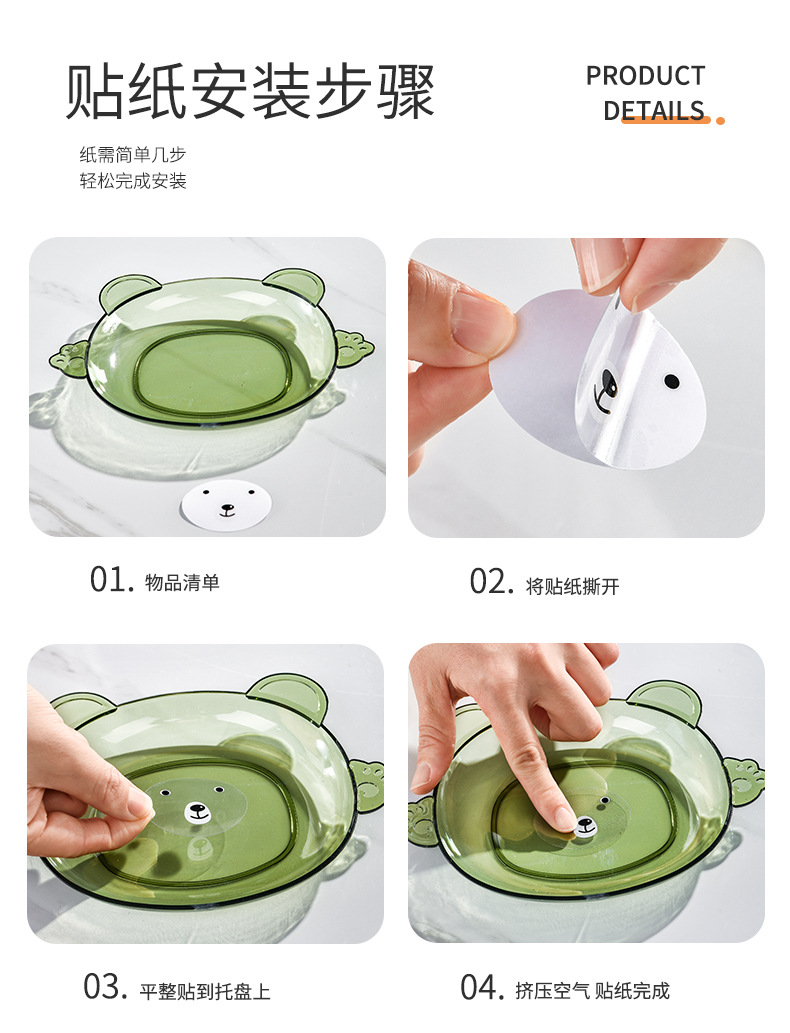 贴纸安装步骤

PRODUCT DETAILS

纸需简单几步
轻松完成安装

01. 物品清单

02. 将贴纸撕开

03. 平整贴到托盘上

04. 挤压空气 贴纸完成