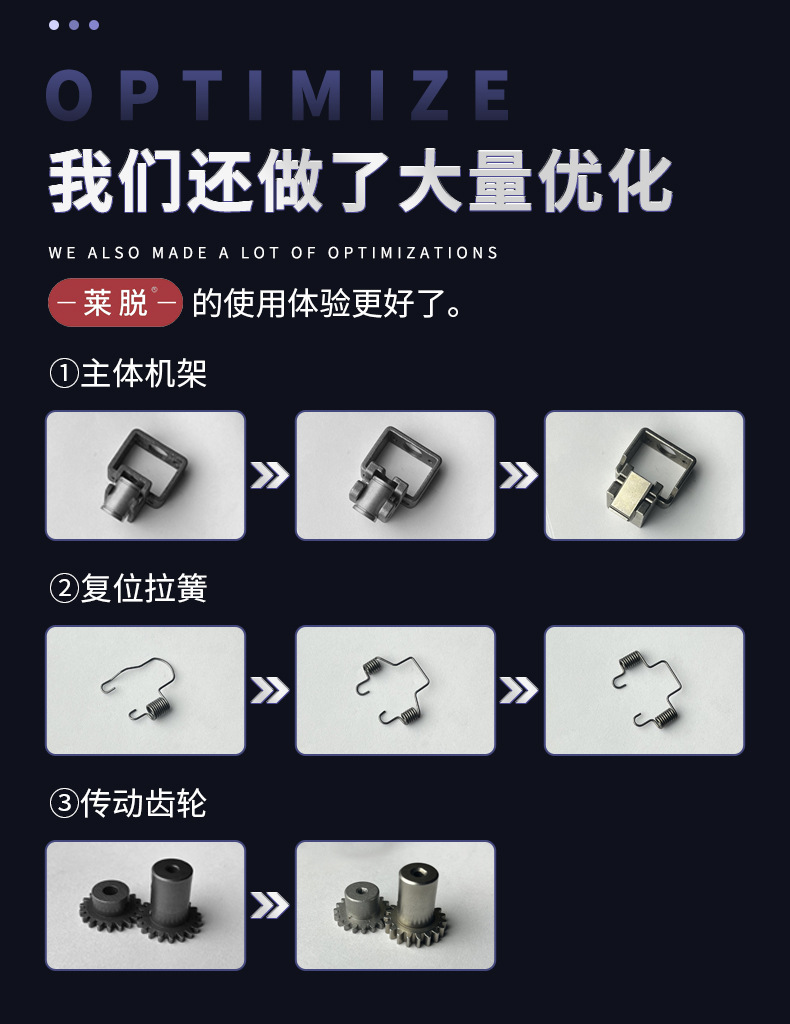 OPTIMIZE

我们还做了大量优化

WE ALSO MADE A LOT OF OPTIMIZATIONS

—莱脱®— 的使用体验更好了。

①主体机架

②复位拉簧

③传动齿轮