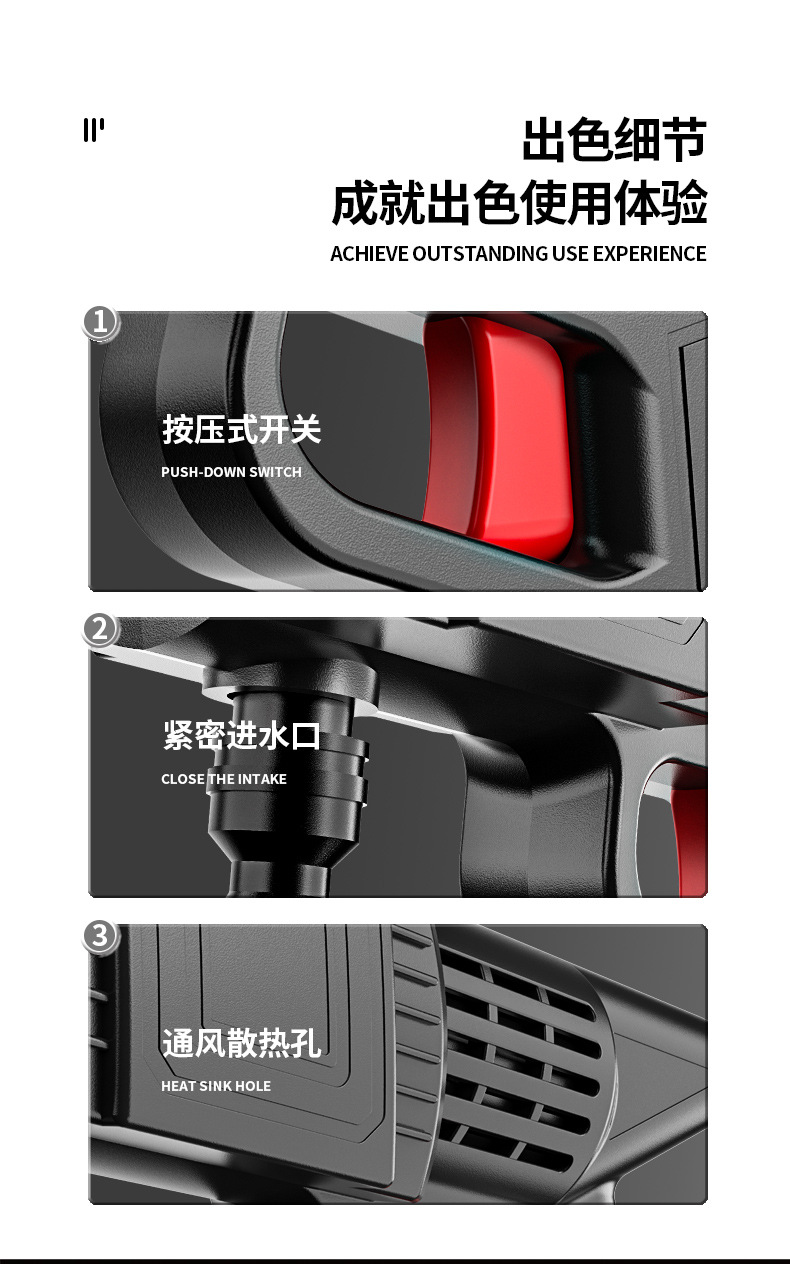 出色细节
成就出色使用体验
ACHIEVE OUTSTANDING USE EXPERIENCE

1
按压式开关
PUSH-DOWN SWITCH

2
紧密进水口
CLOSE THE INTAKE

3
通风散热孔
HEAT SINK HOLE