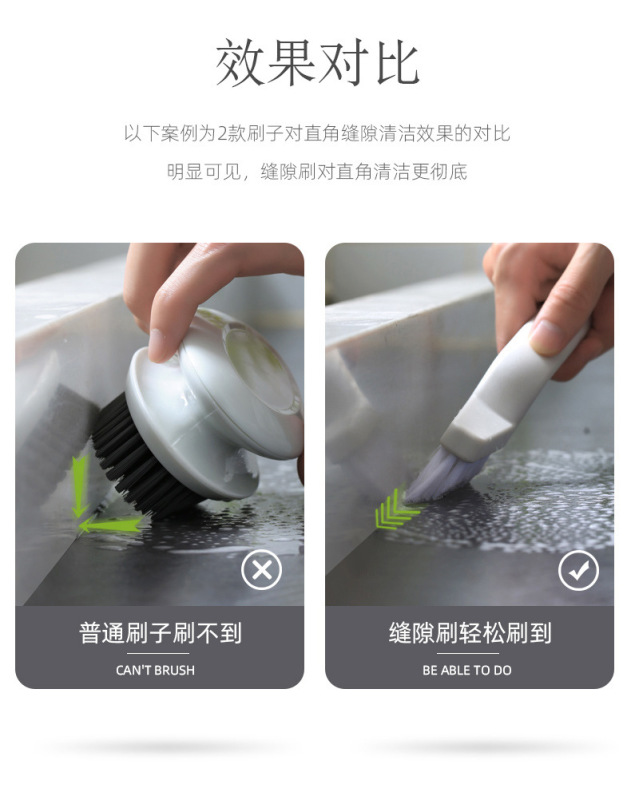 效果对比

以下案例为2款刷子对直角缝隙清洁效果的对比

明显可见，缝隙刷对直角清洁更彻底

普通刷子刷不到

CAN'T BRUSH

缝隙刷轻松刷到

BE ABLE TO DO