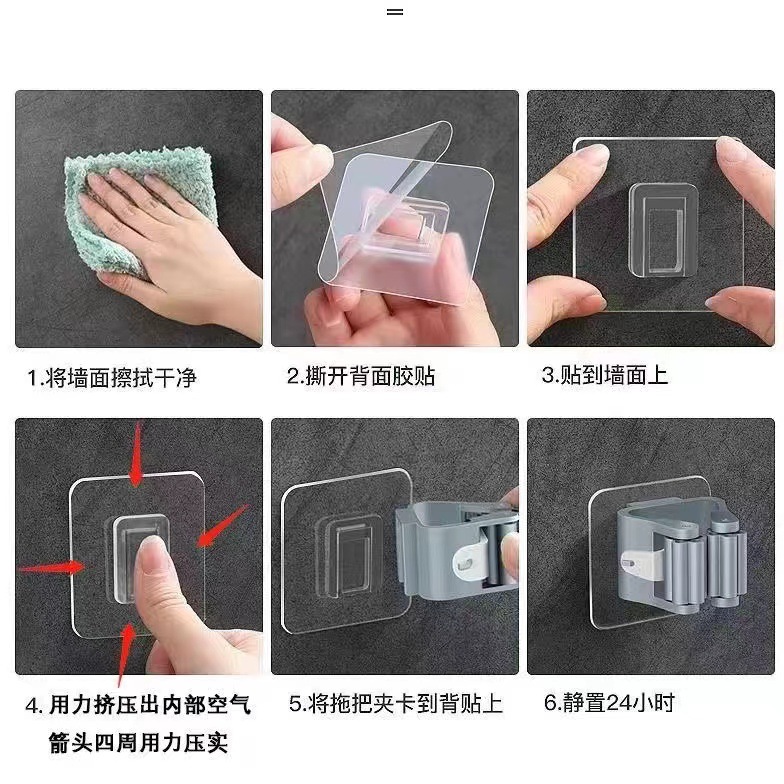 =

1.将墙面擦拭干净

2.撕开背面胶贴

3.贴到墙面上

4. 用力挤压出内部空气
箭头四周用力压实

5.将拖把夹卡到背贴上

6.静置24小时