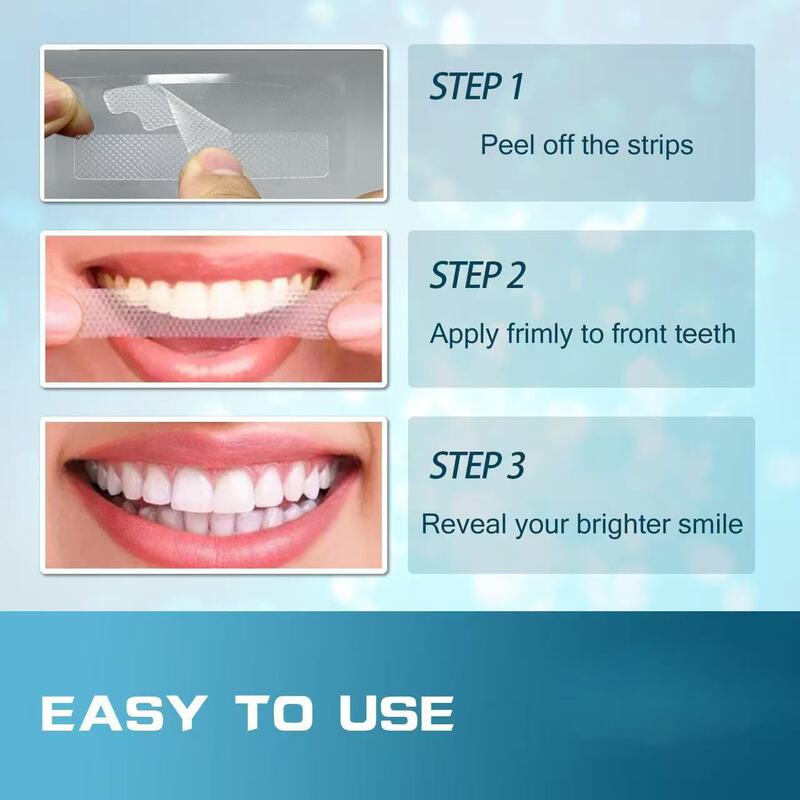 STEP 1
Peel off the strips

STEP 2
Apply frimly to front teeth

STEP 3
Reveal your brighter smile

EASY TO USE