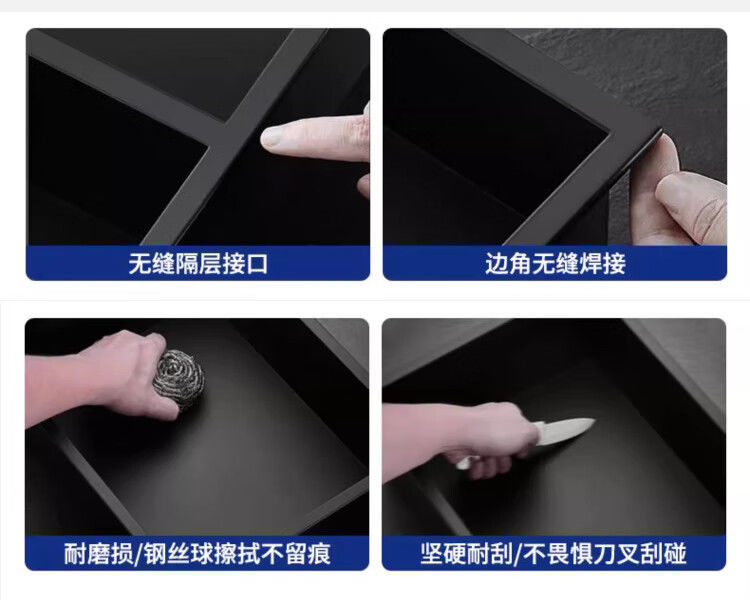 无缝隔层接口

边角无缝焊接

耐磨损/钢丝球擦拭不留痕

坚硬耐刮/不畏惧刀叉刮碰