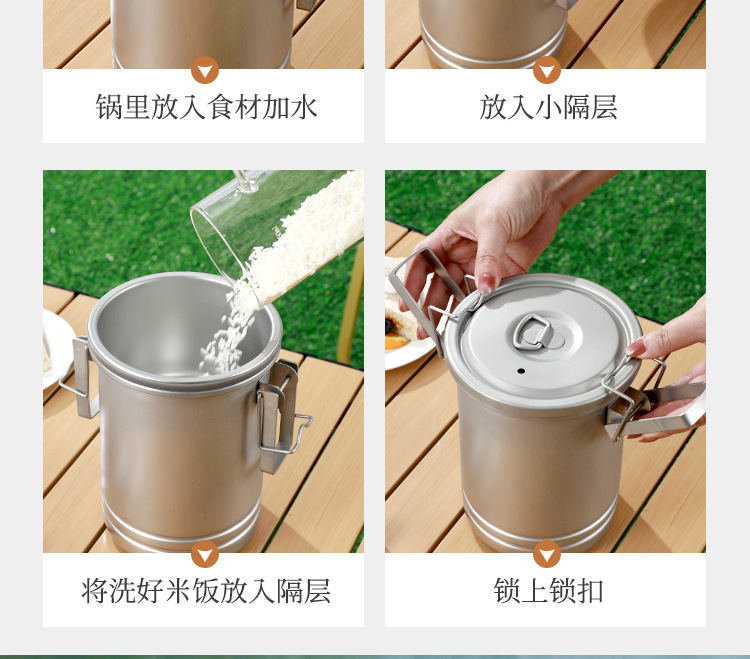 锅里放入食材加水

放入小隔层

将洗好米饭放入隔层

锁上锁扣